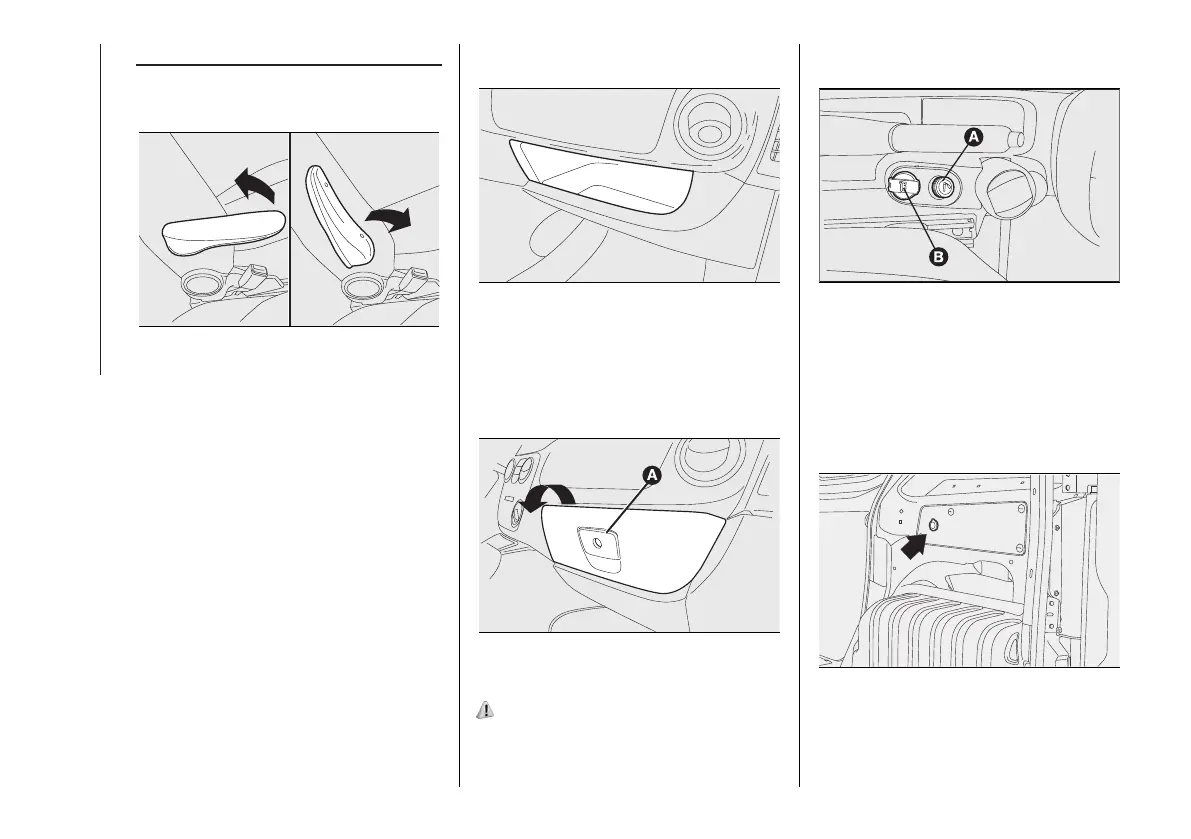 A

B

A