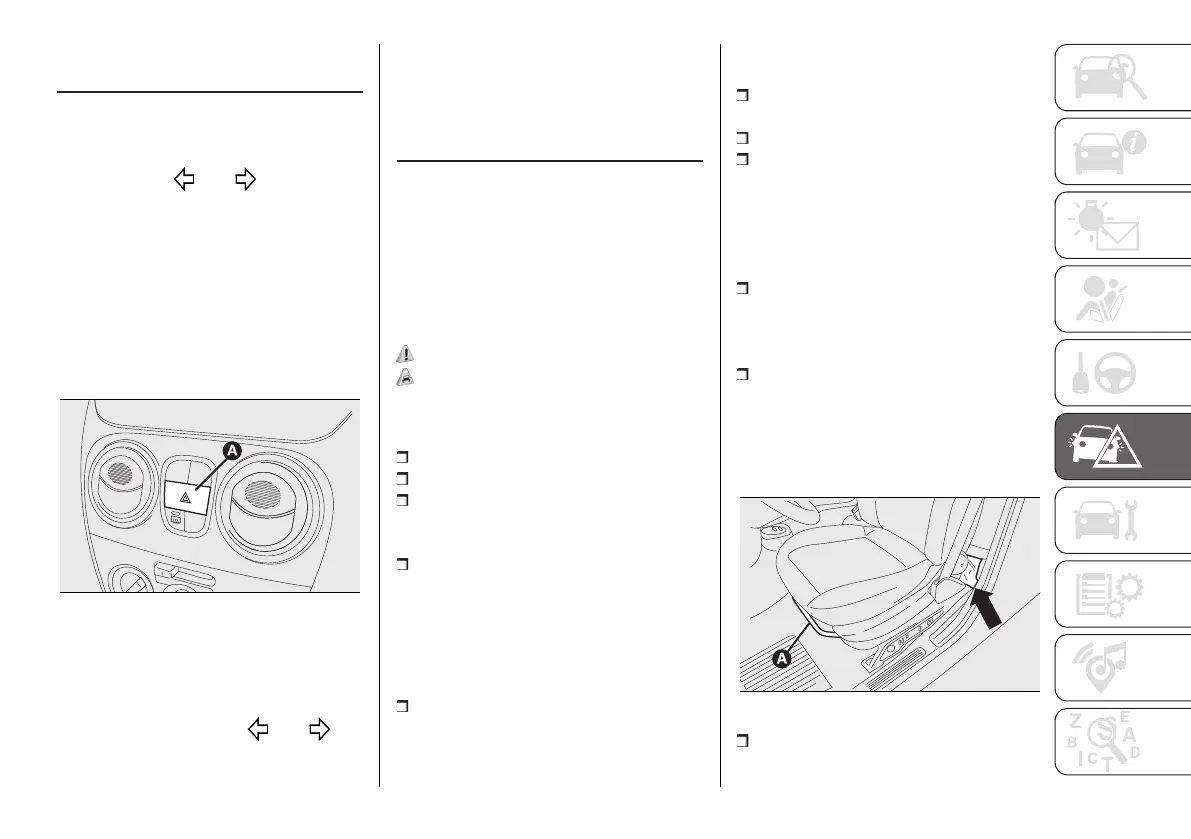 A

A

Z E
B A
I C T D