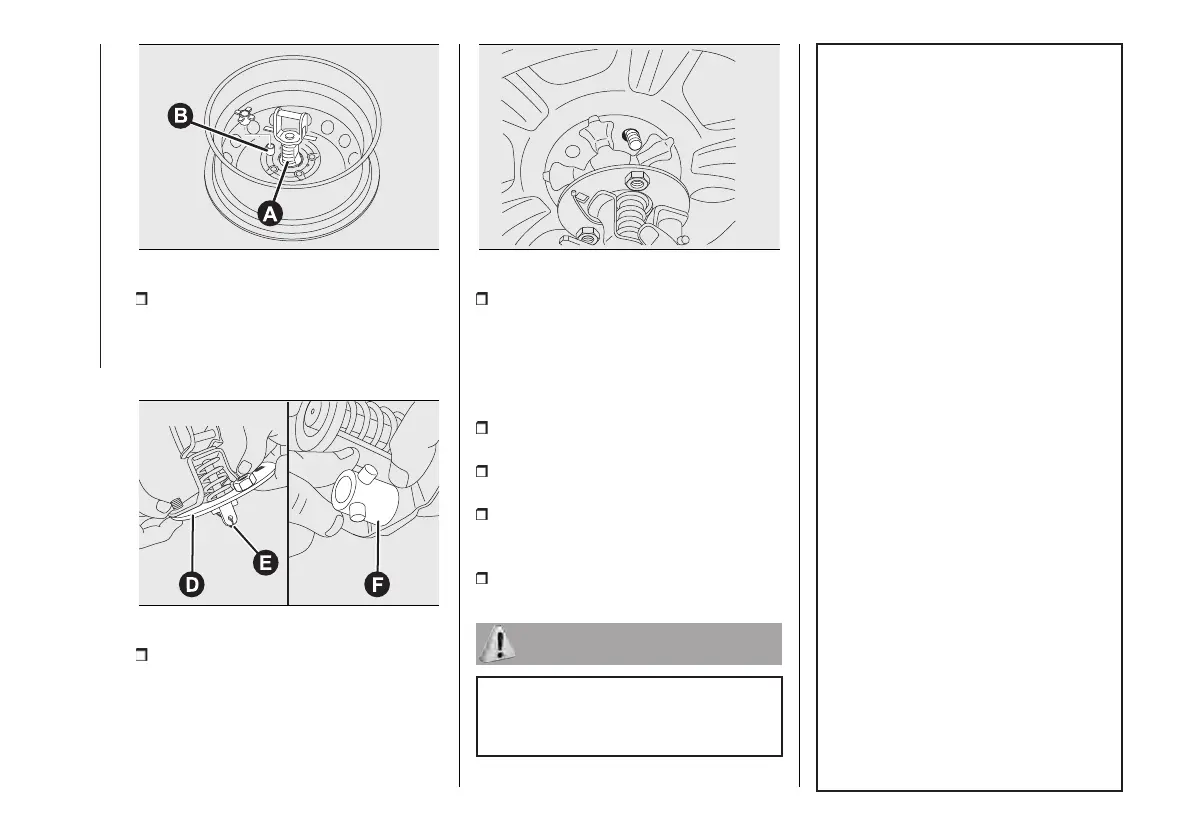 B

A

D

E

F