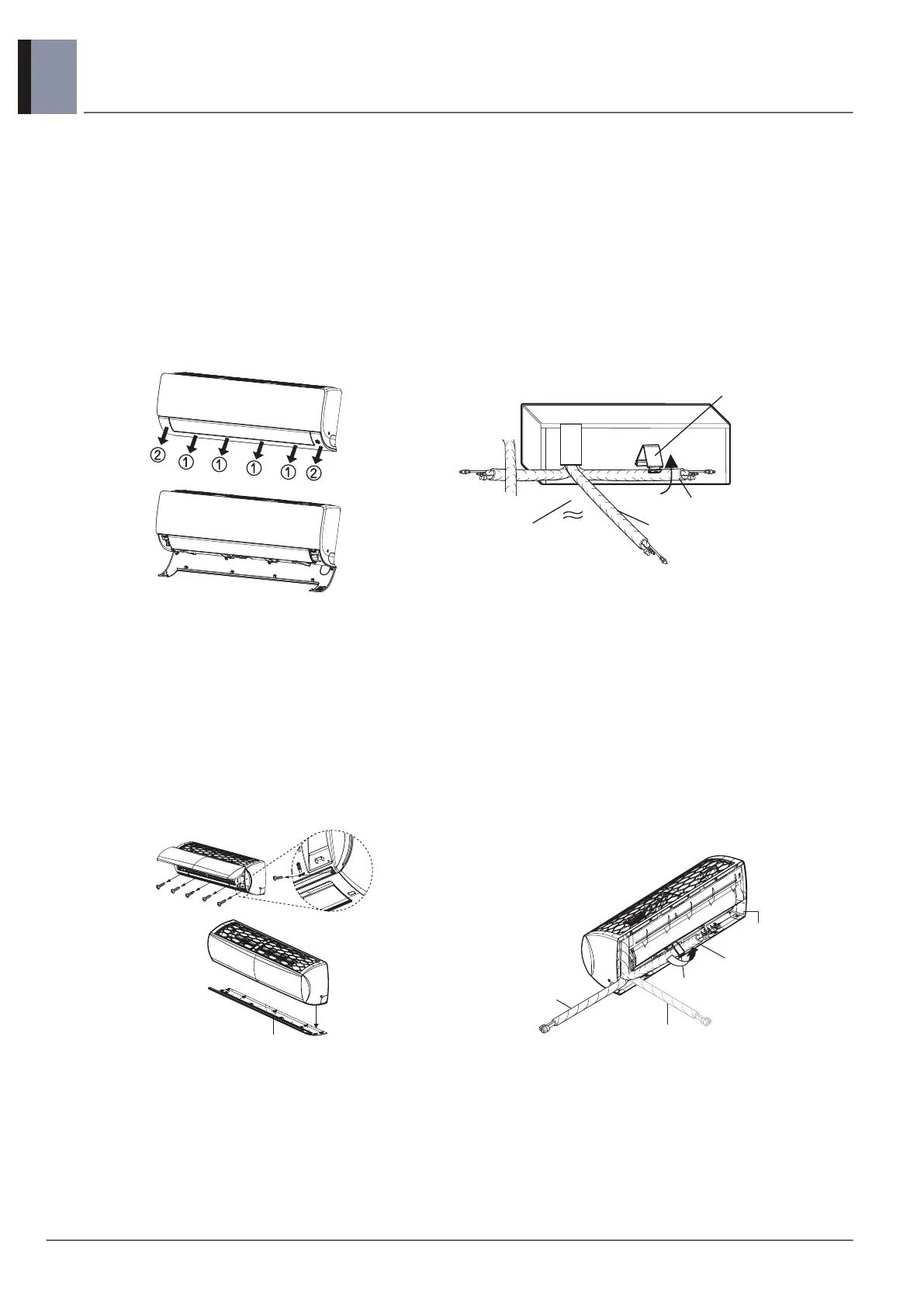 2 1 1 1 1 2