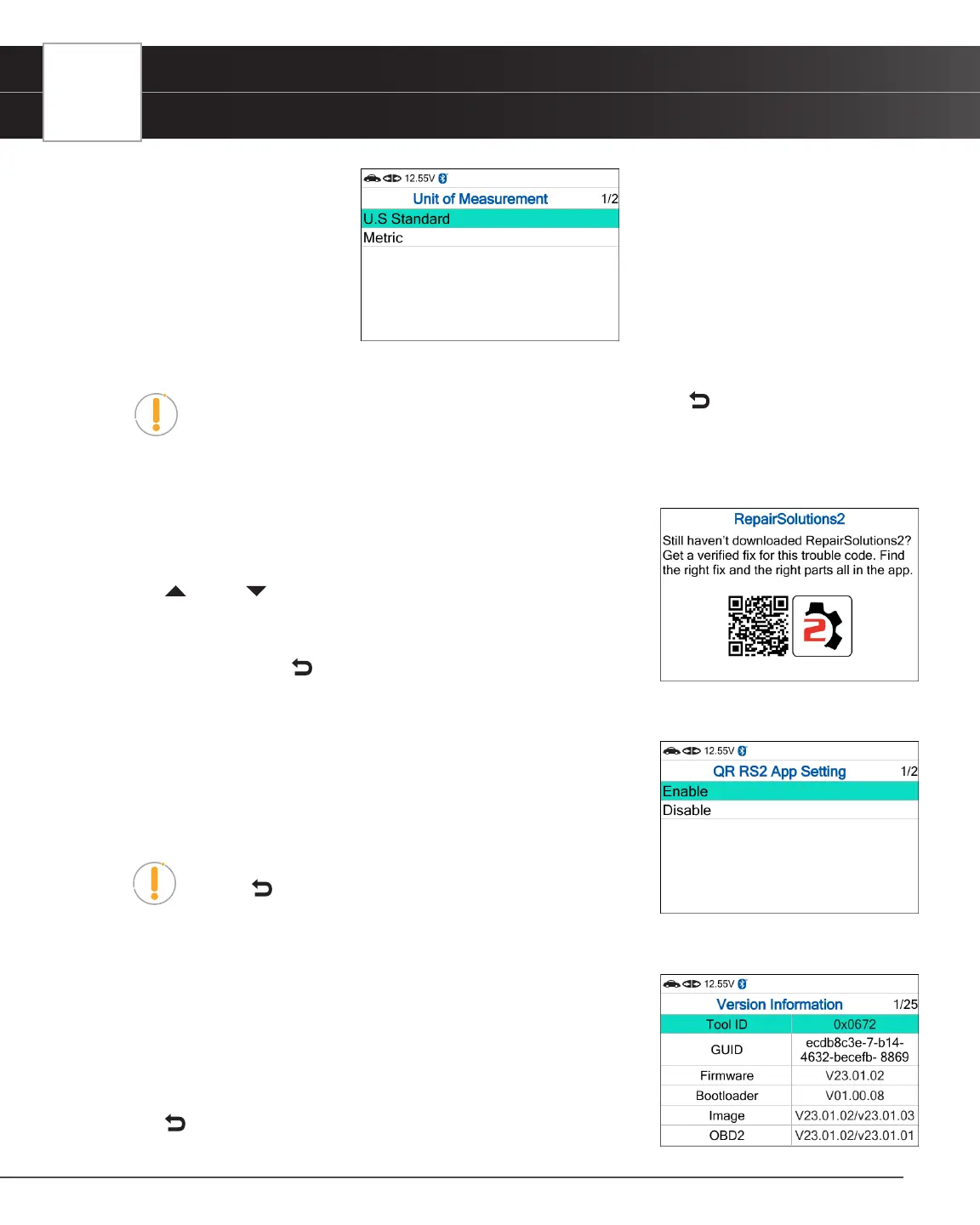 12.55V

Unit of Measurement 1/2

U.S Standard

Metric

RepairSolutions2

Still haven't downloaded RepairSolutions2? Get a verified fix for this trouble code. Find the right fix and the right parts all in the app.

12.55V

QR RS2 App Setting 1/2

Enable

Disable

12.55V

Version Information 1/25

| Tool ID | 0x0672 |
|---|---|
| GUID | ecdb8c3e-7-b14-4632-becefb- 8869 |
| Firmware | V23.01.02 |
| Bootloader | V01.00.08 |
| Image | V23.01.02/v23.01.03 |
| OBD2 | V23.01.02/v23.01.01 |