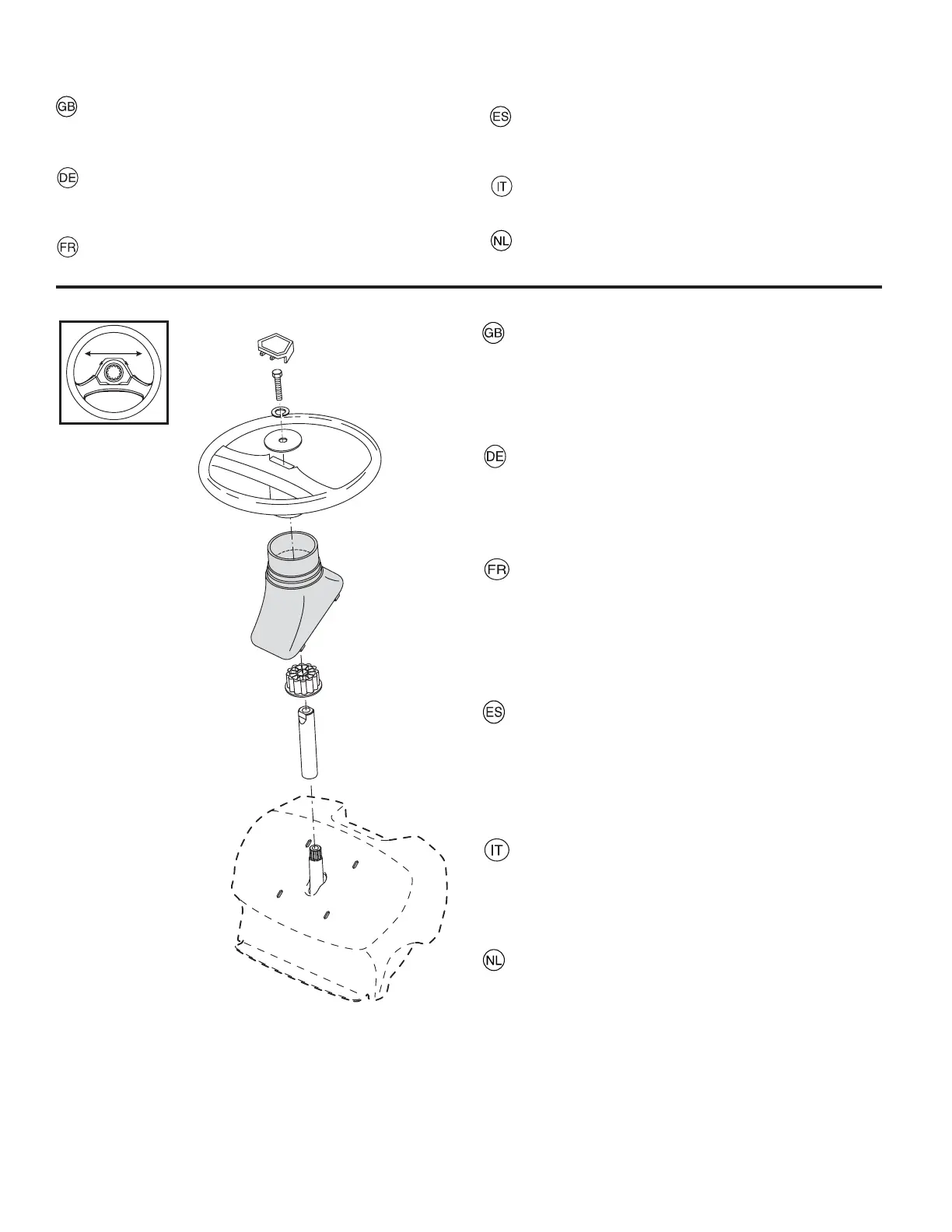 GB

DE

FR

ES

IT

NL

GB

DE

FR

ES

IT

NL