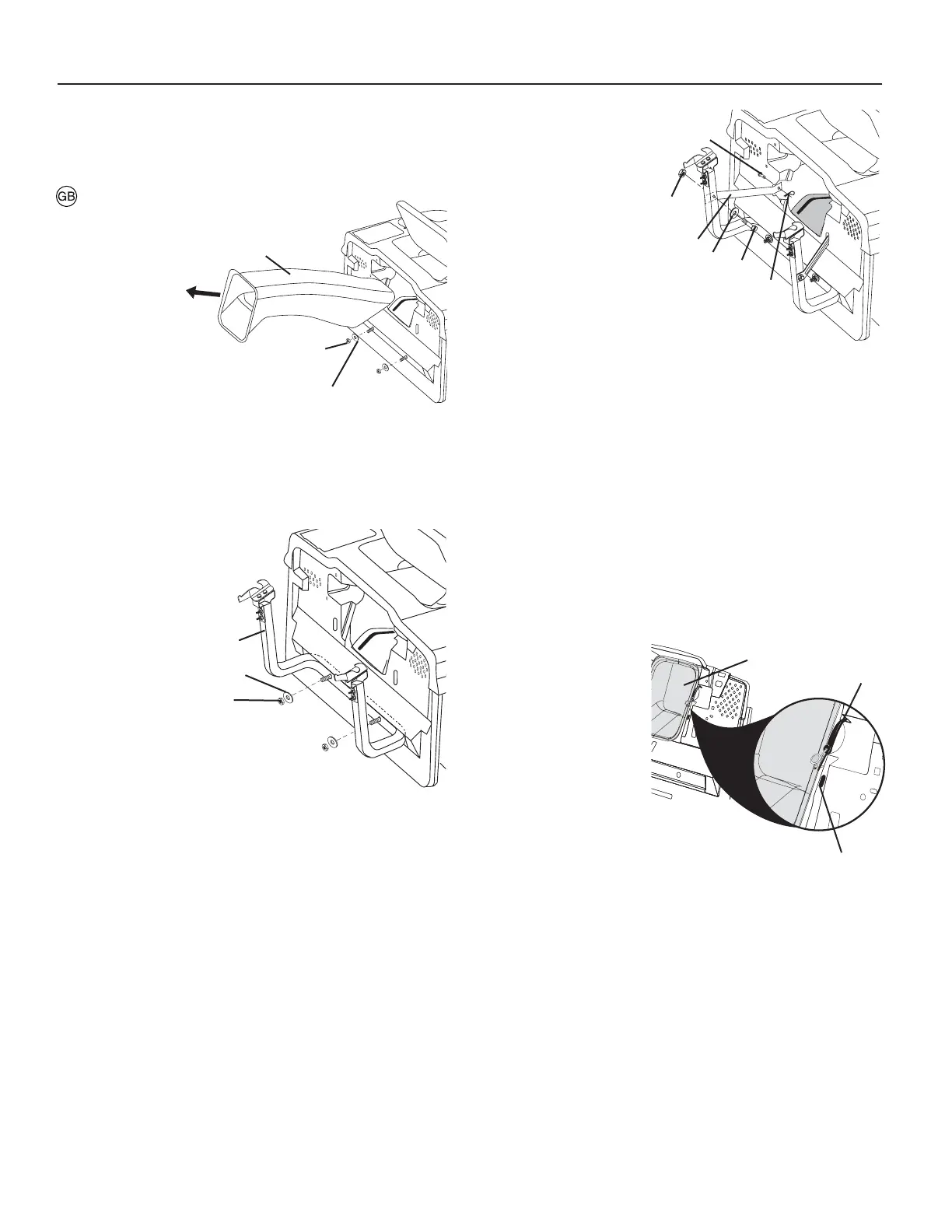 GB