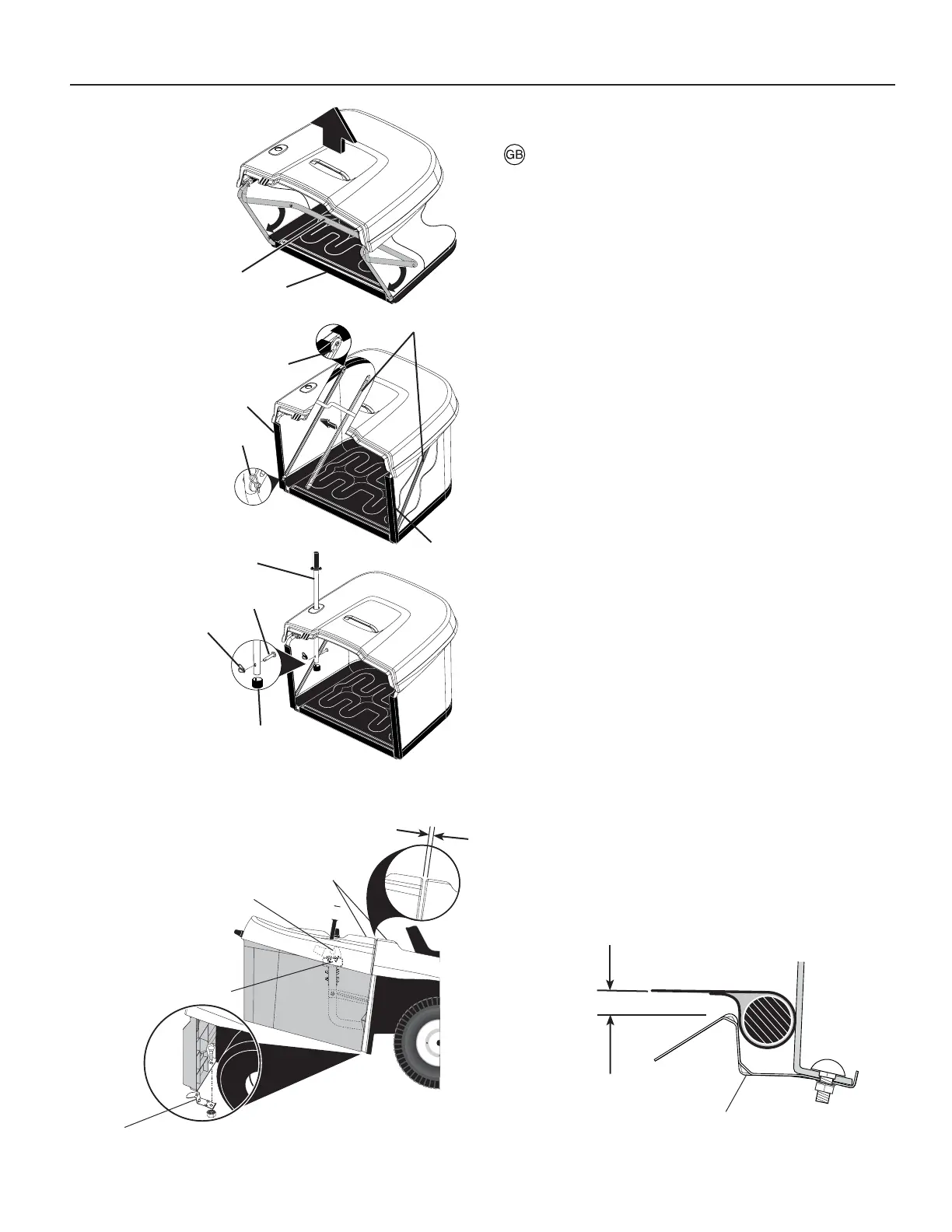 GB