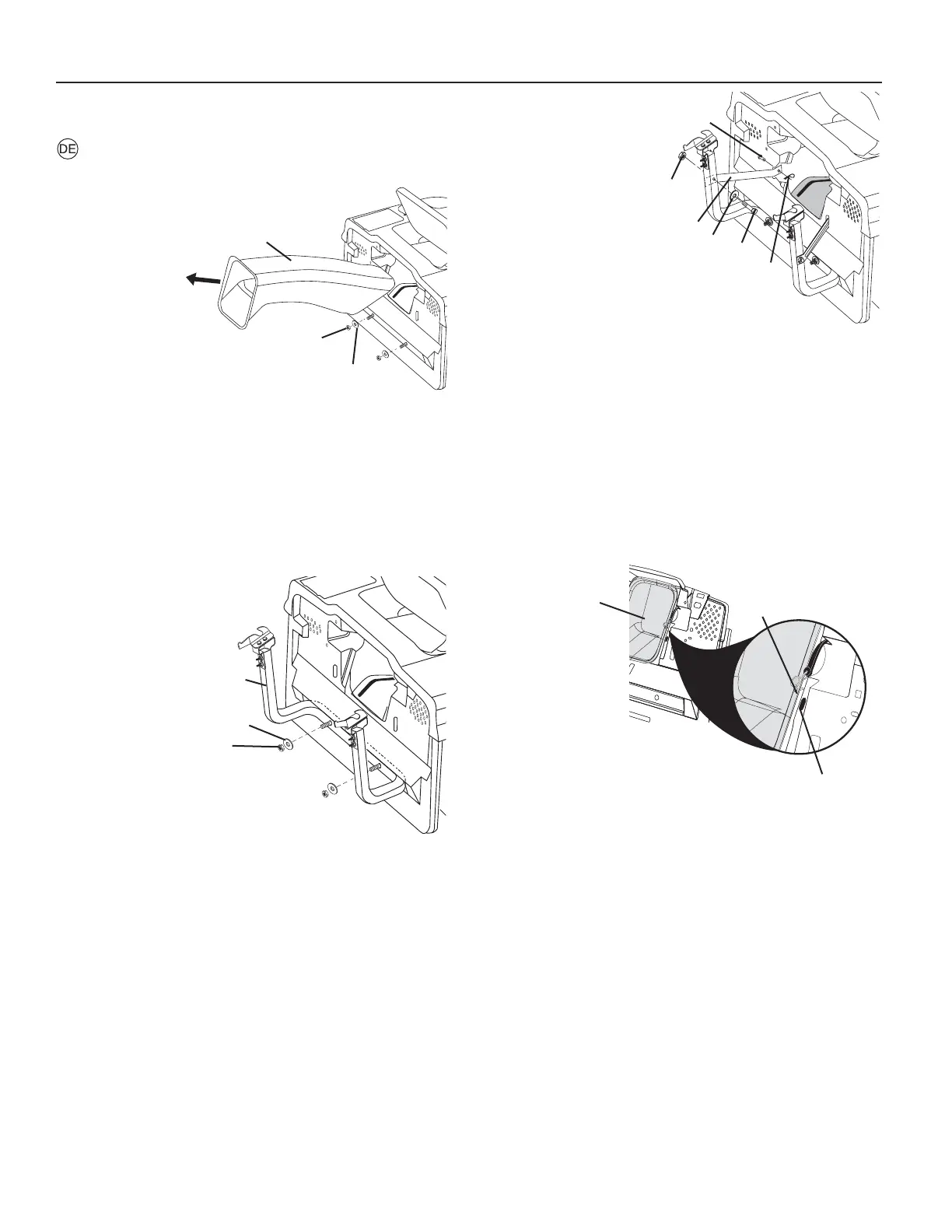 DE