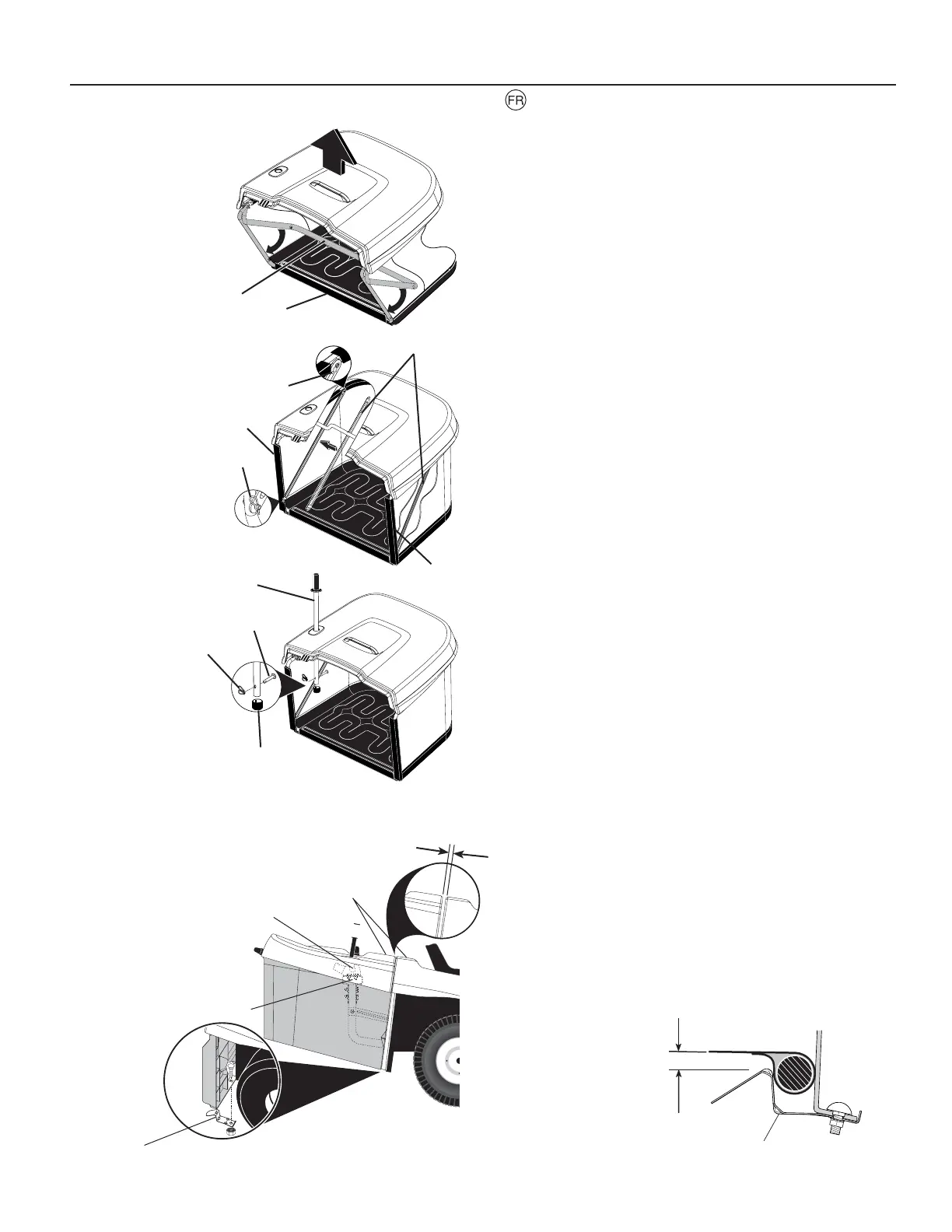 FR