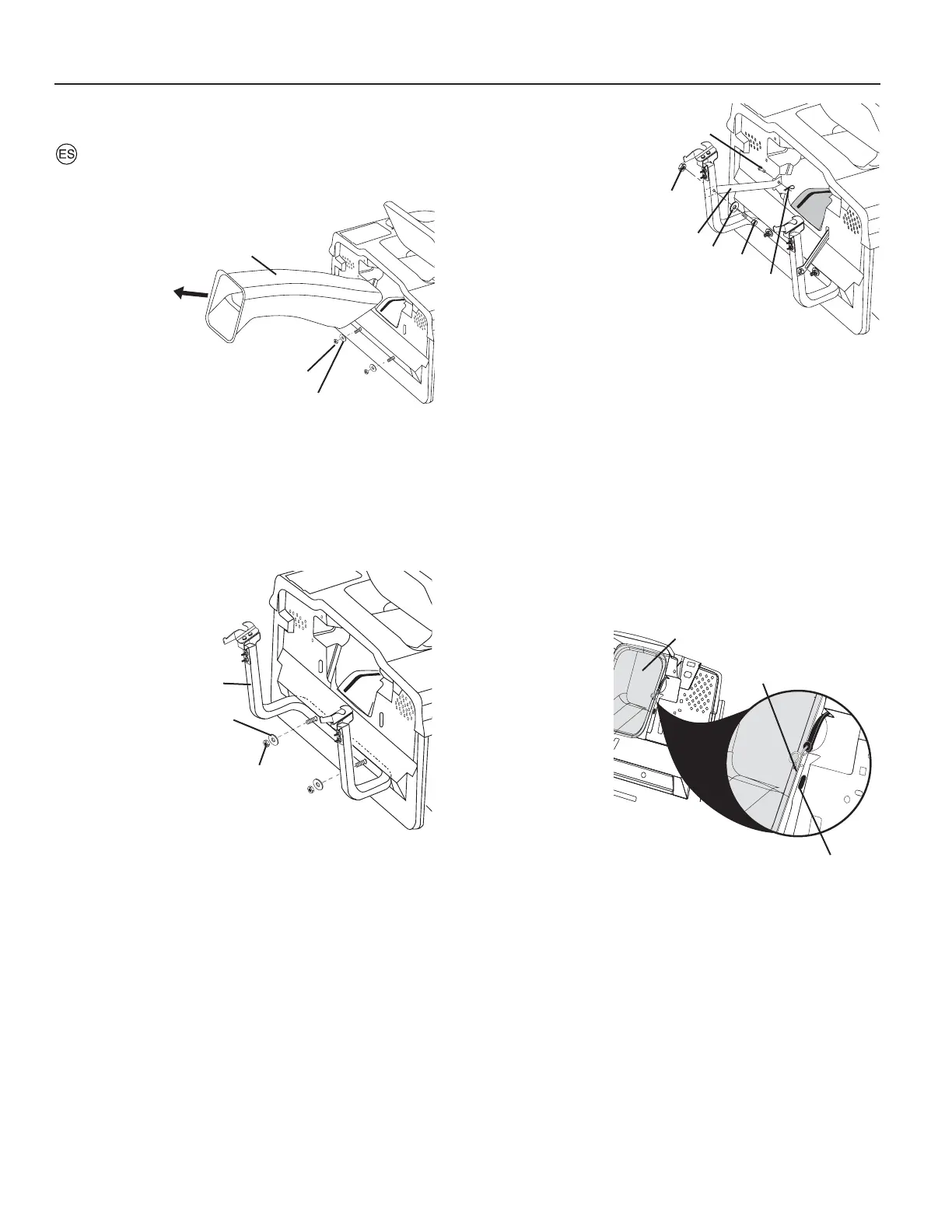 ES