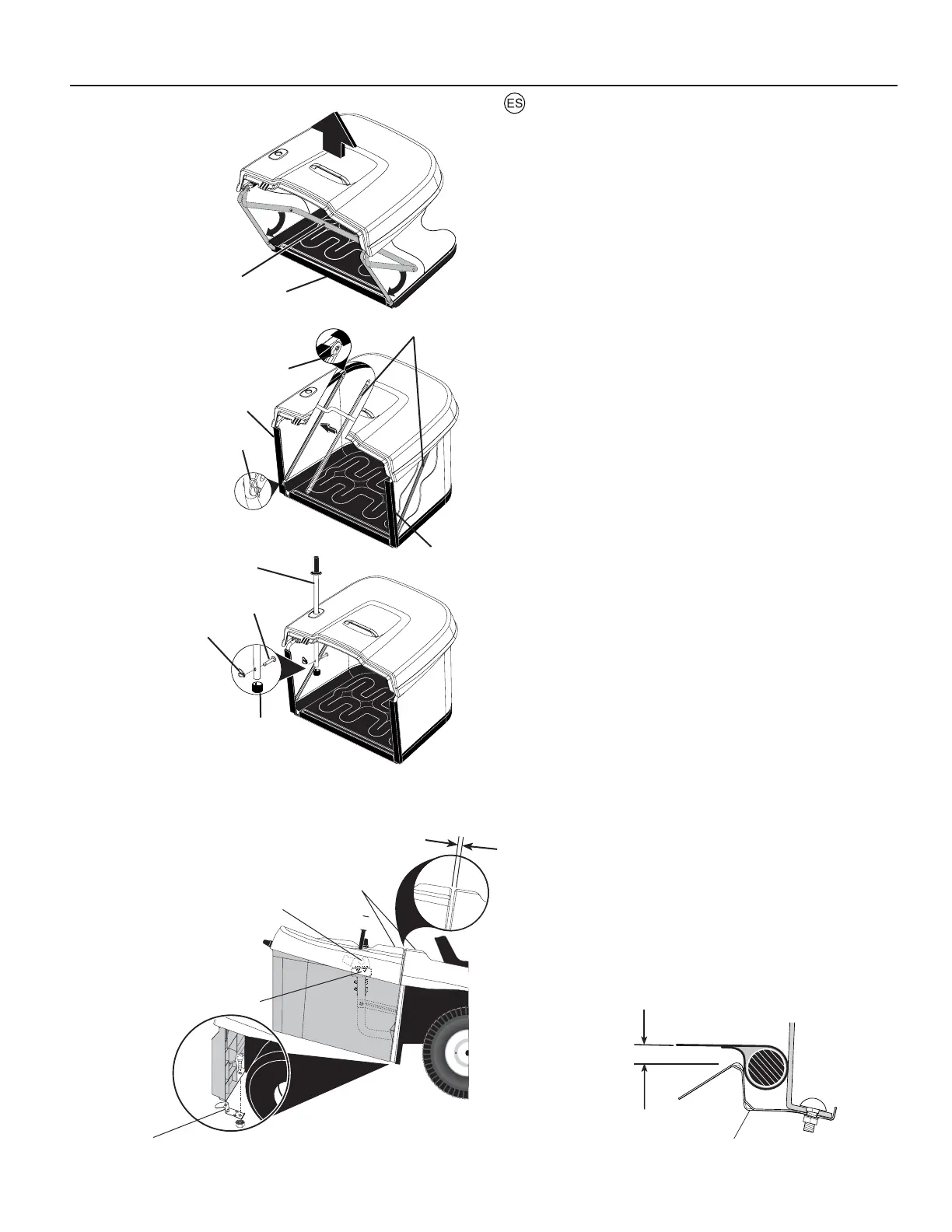 ES