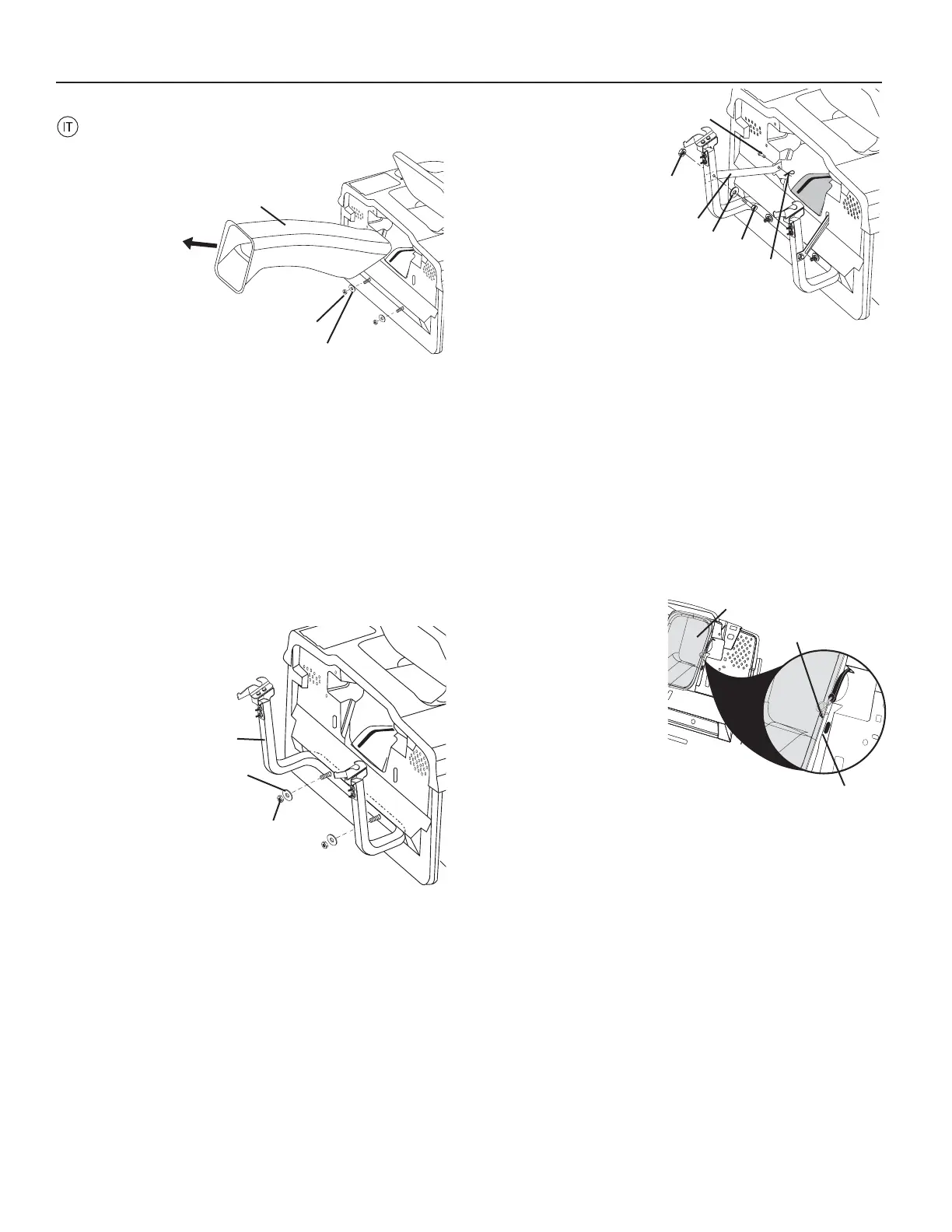 IT