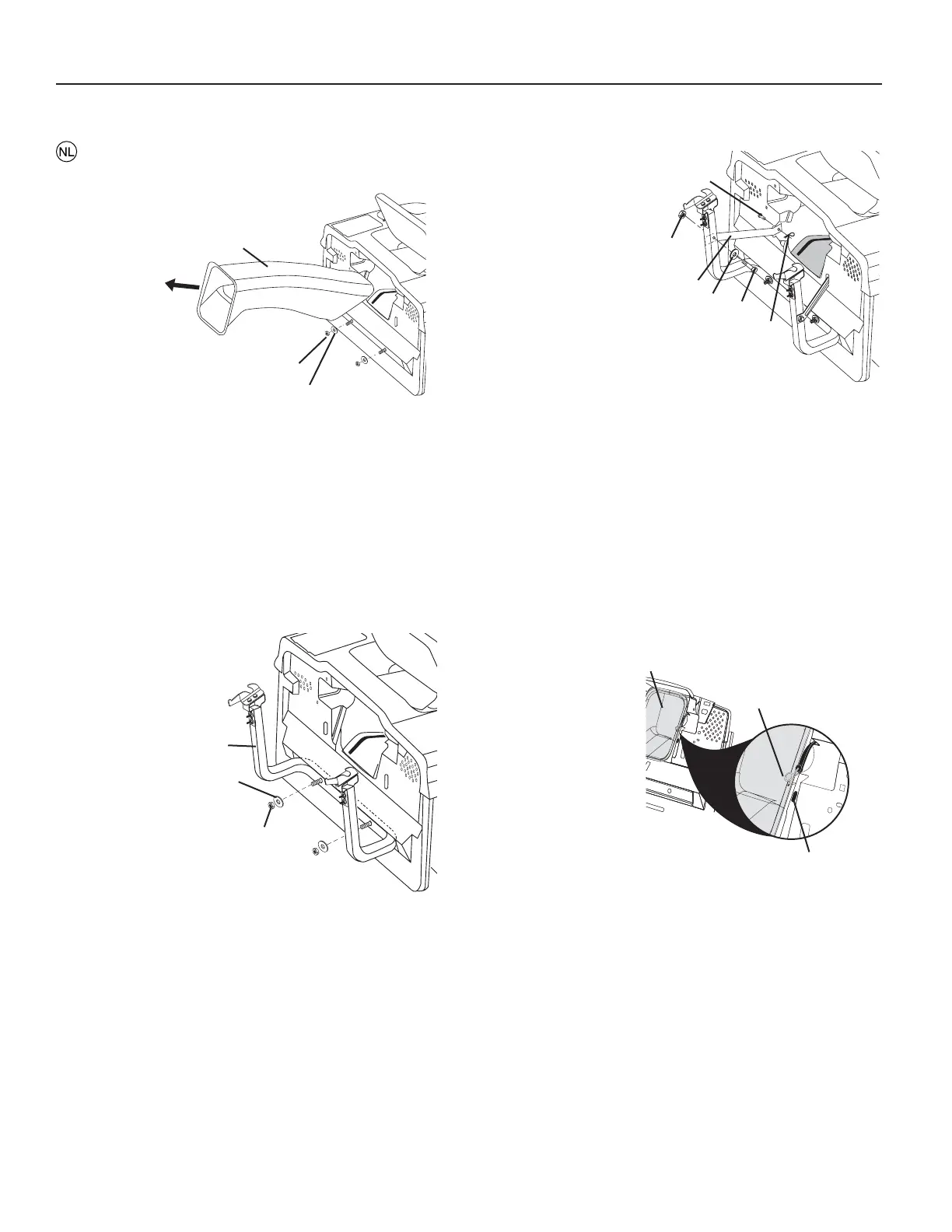 NL