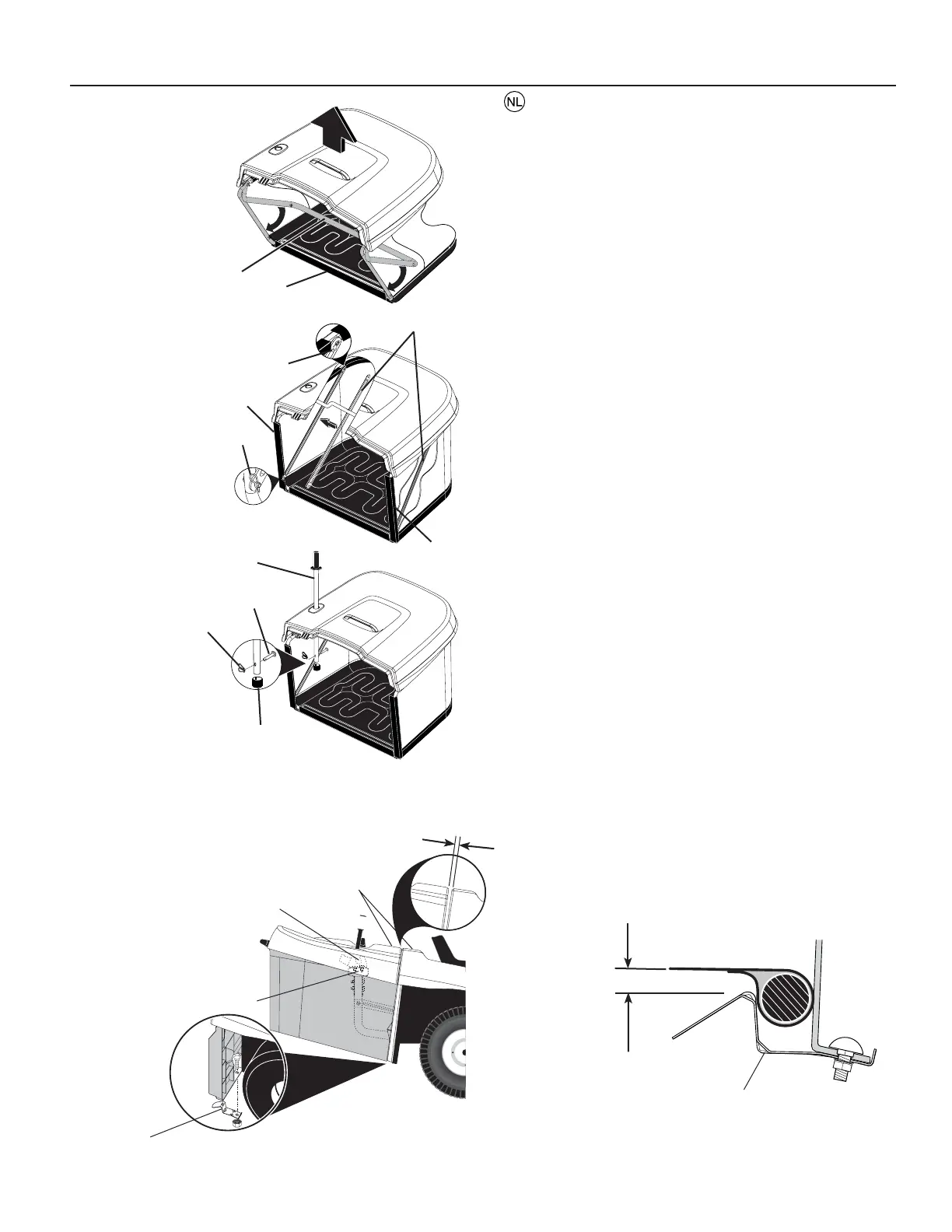 NL