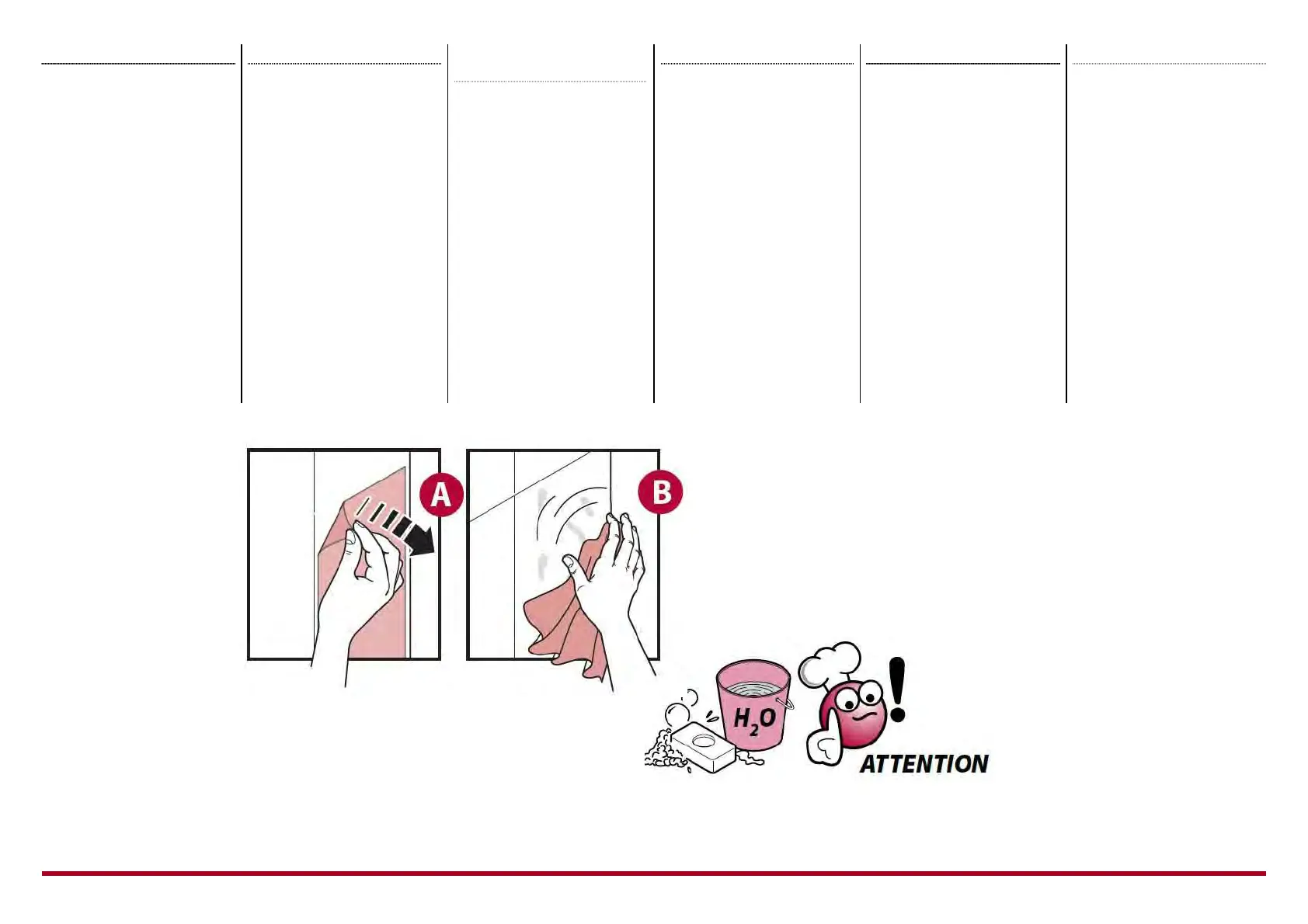 A

B

$H_2O$

ATTENTION