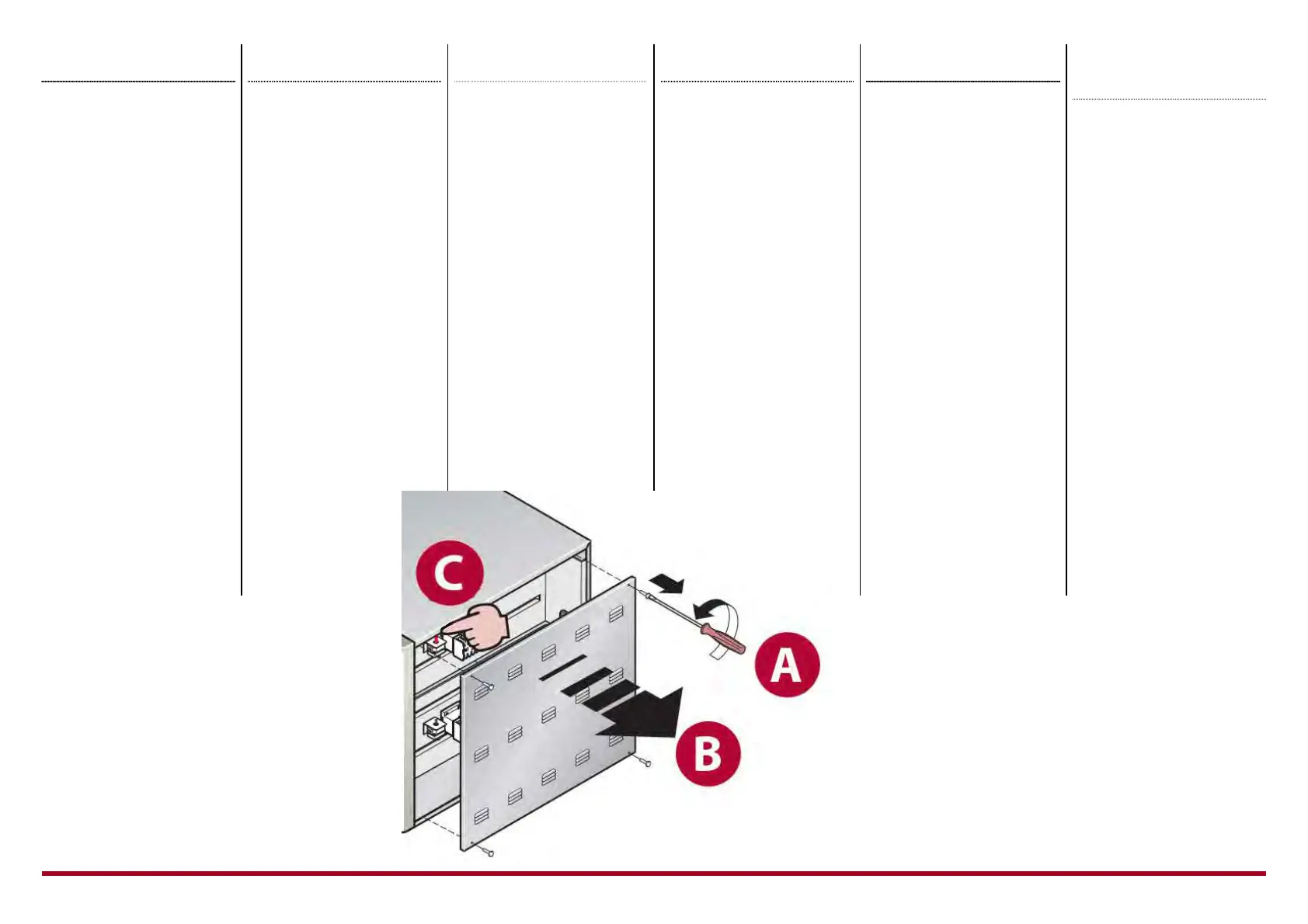 C

A

B