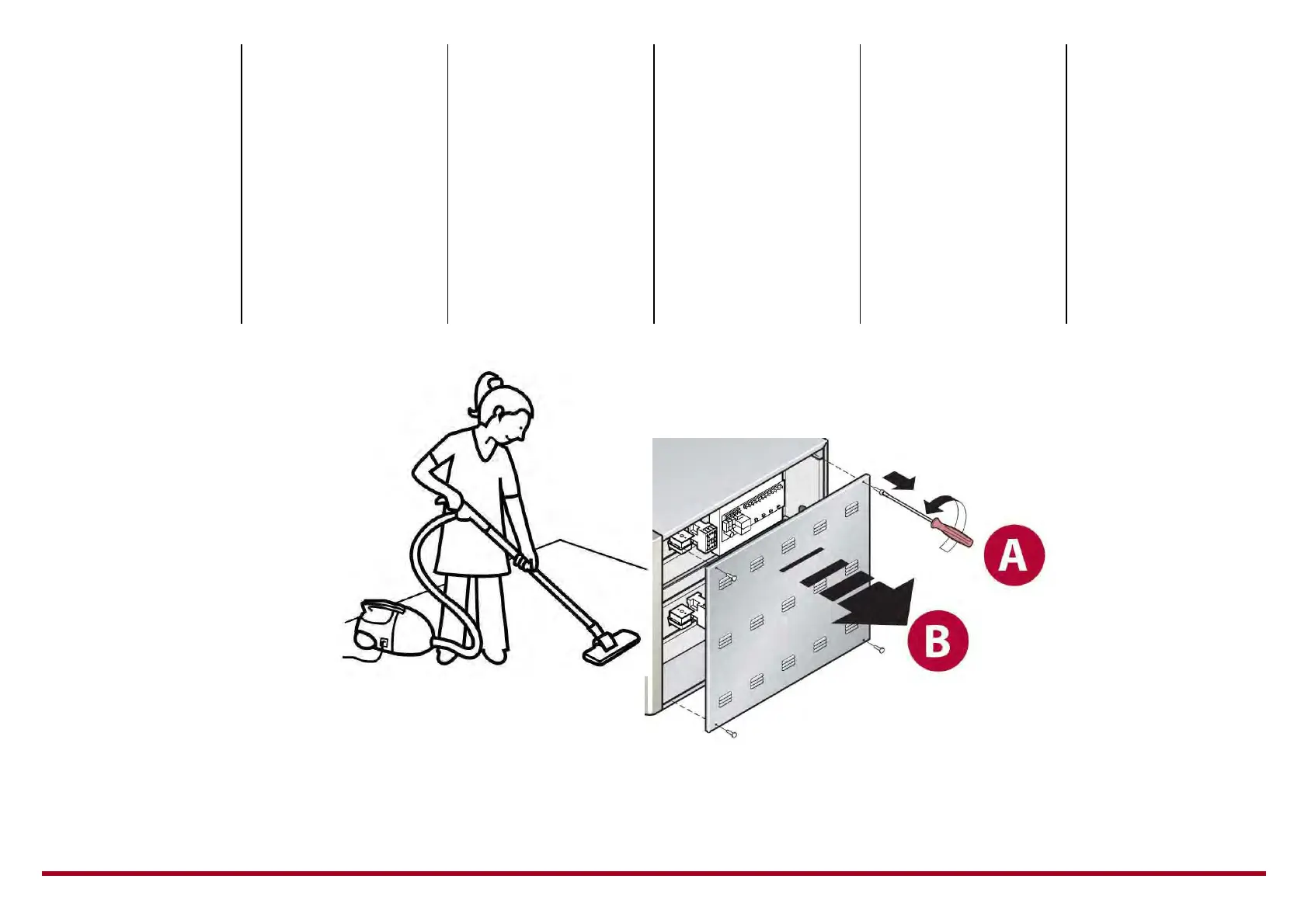 A

B