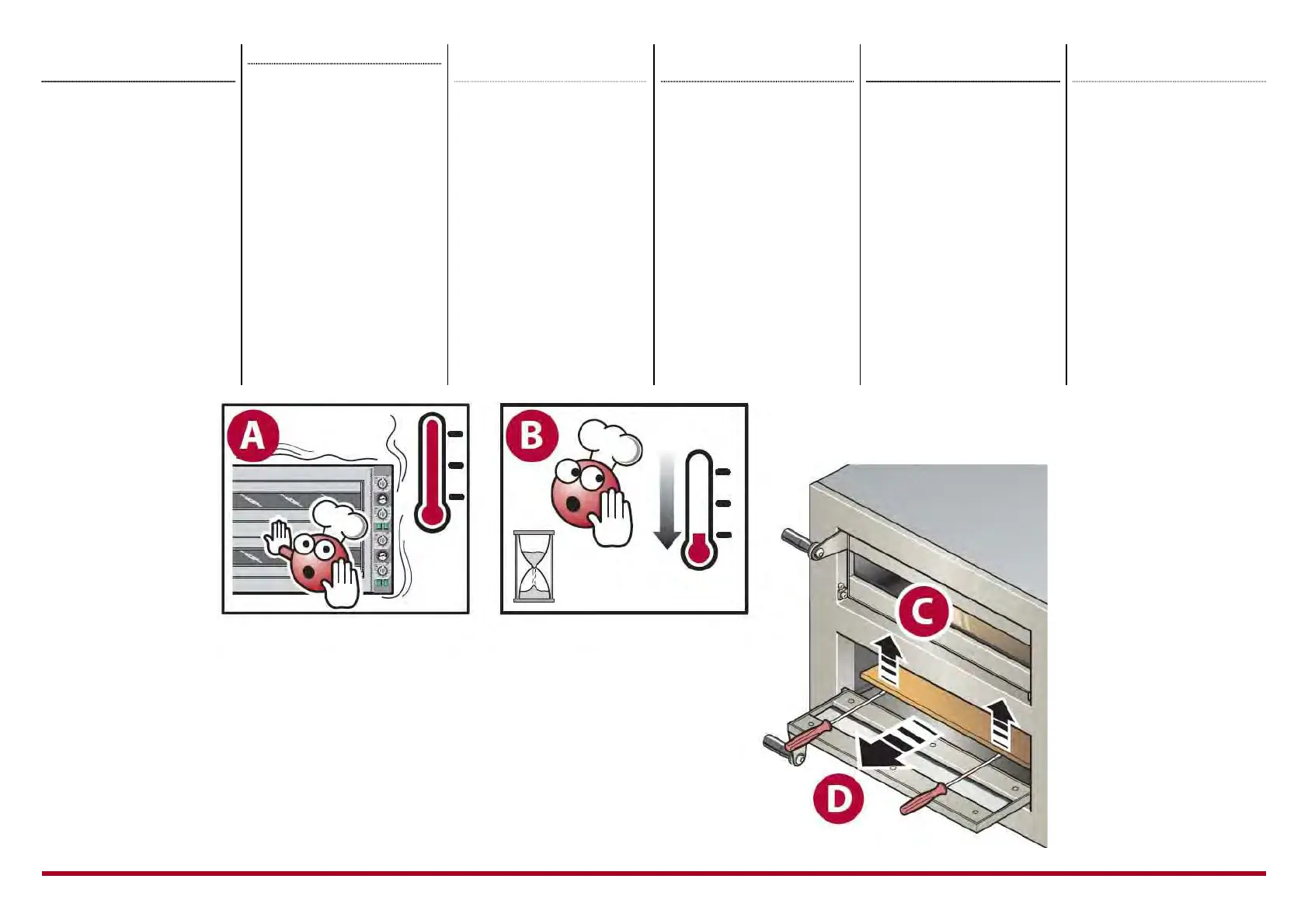 A

B

C

D