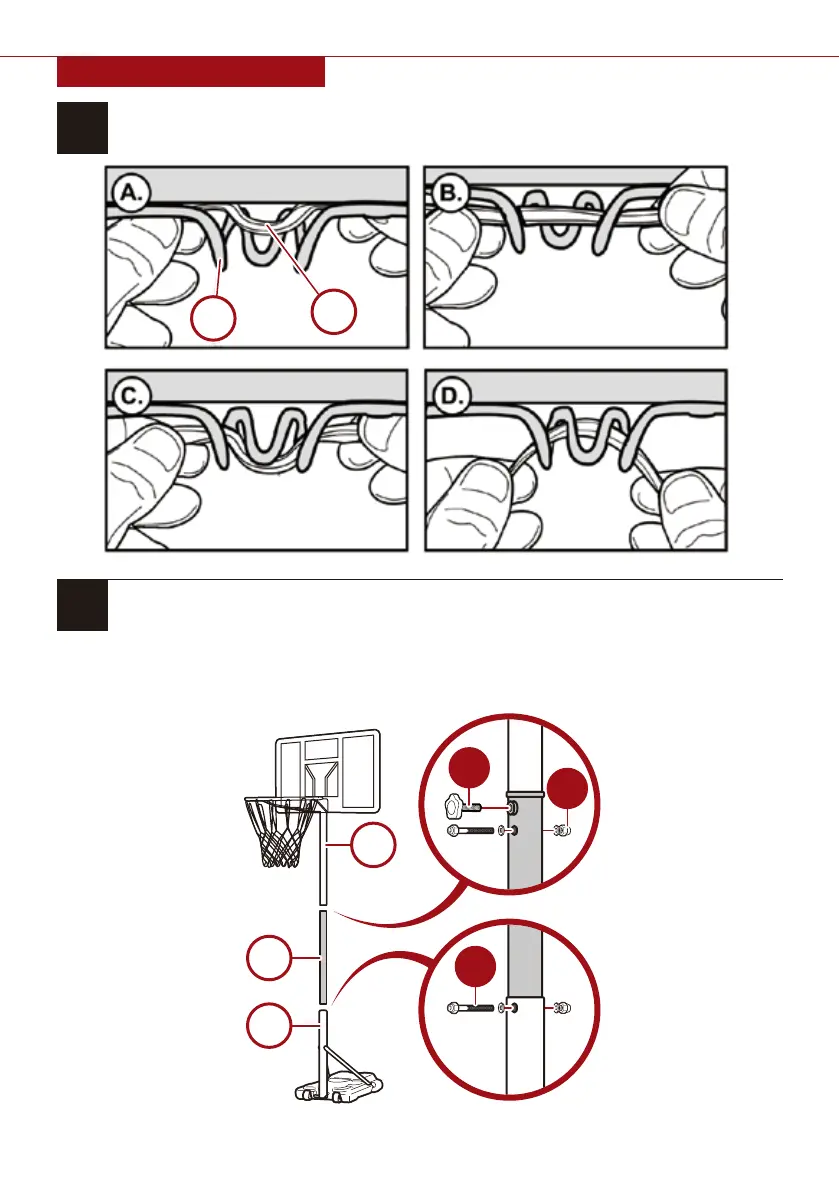 A.

B.

C.

D.