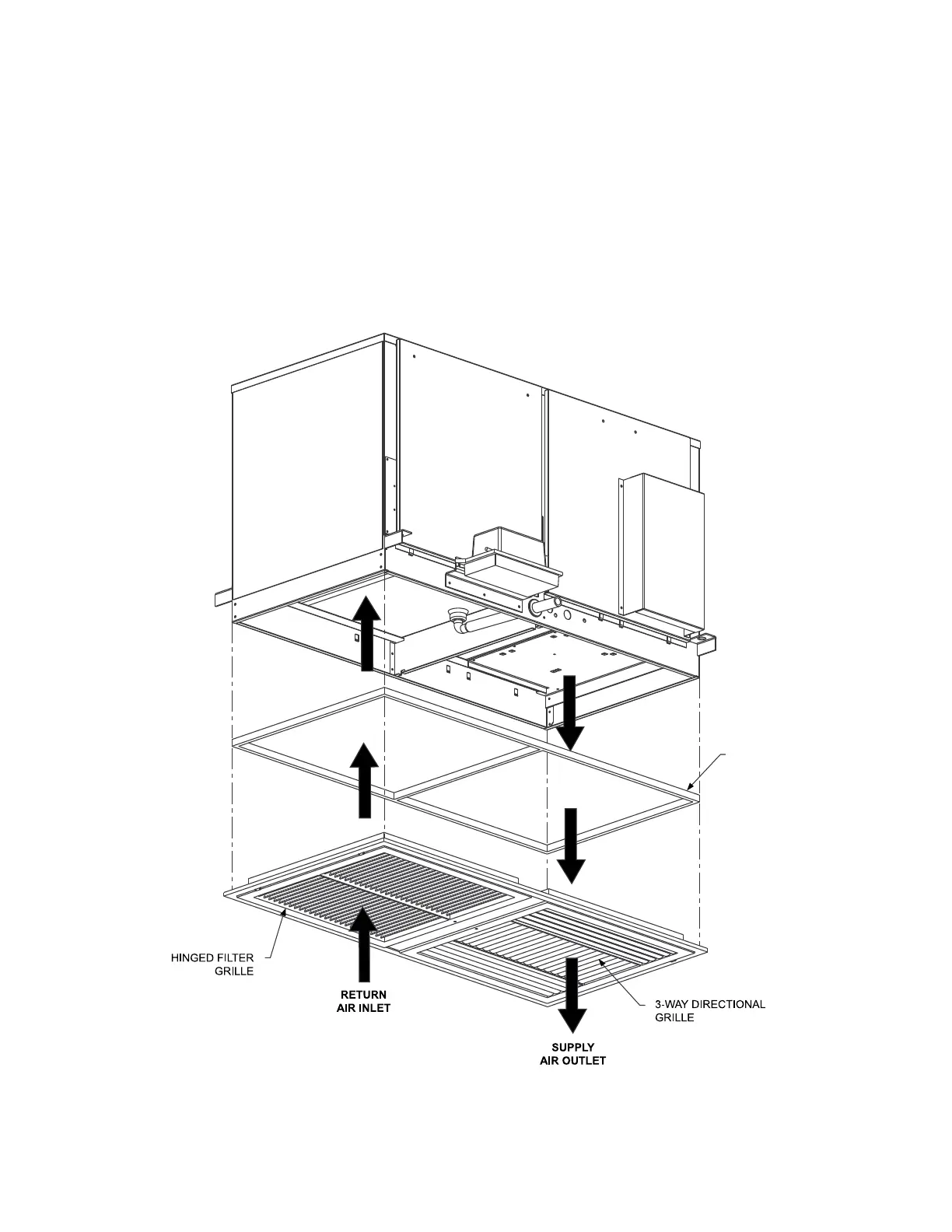 HINGED FILTER GRILLE

RETURN AIR INLET

3-WAY DIRECTIONAL GRILLE

SUPPLY AIR OUTLET