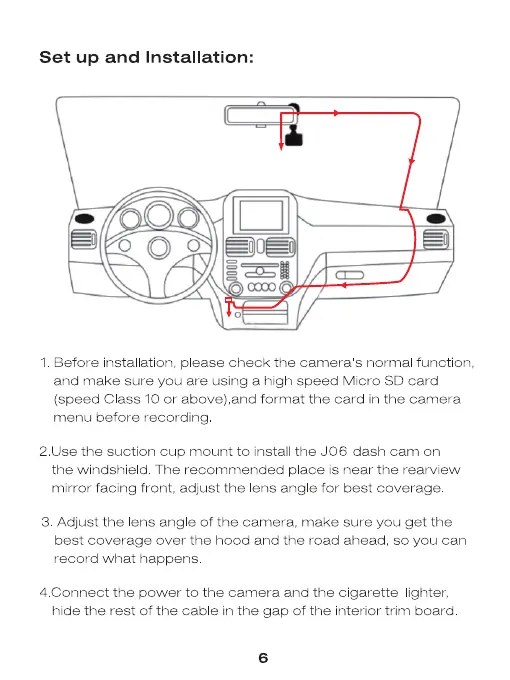 Set up and Installation:

1. Before installation, please check the camera's normal function, and make sure you are using a high speed Micro SD card (speed Class 10 or above),and format the card in the camera menu before recording.

2.Use the suction cup mount to install the J06 dash cam on the windshield. The recommended place is near the rearview mirror facing front, adjust the lens angle for best coverage.

3. Adjust the lens angle of the camera, make sure you get the best coverage over the hood and the road ahead, so you can record what happens.

4.Connect the power to the camera and the cigarette lighter, hide the rest of the cable in the gap of the interior trim board.

6