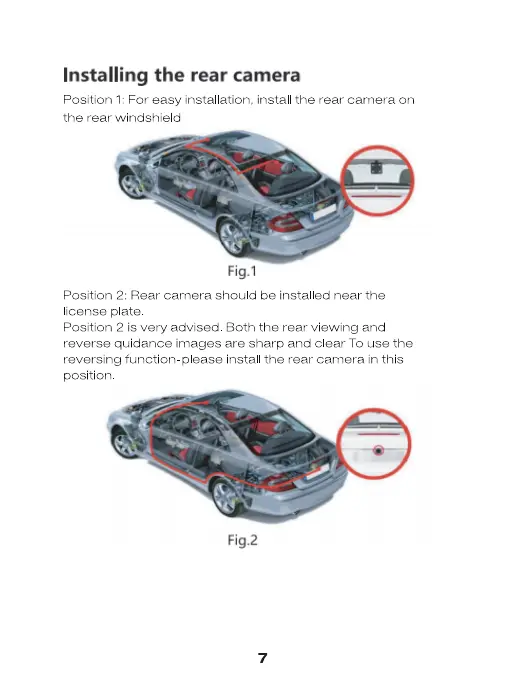 Installing the rear camera

Position 1: For easy installation, install the rear camera on the rear windshield

Fig.1

Position 2: Rear camera should be installed near the license plate.
Position 2 is very advised. Both the rear viewing and reverse quidance images are sharp and clear To use the reversing function-please install the rear camera in this position.

Fig.2

7