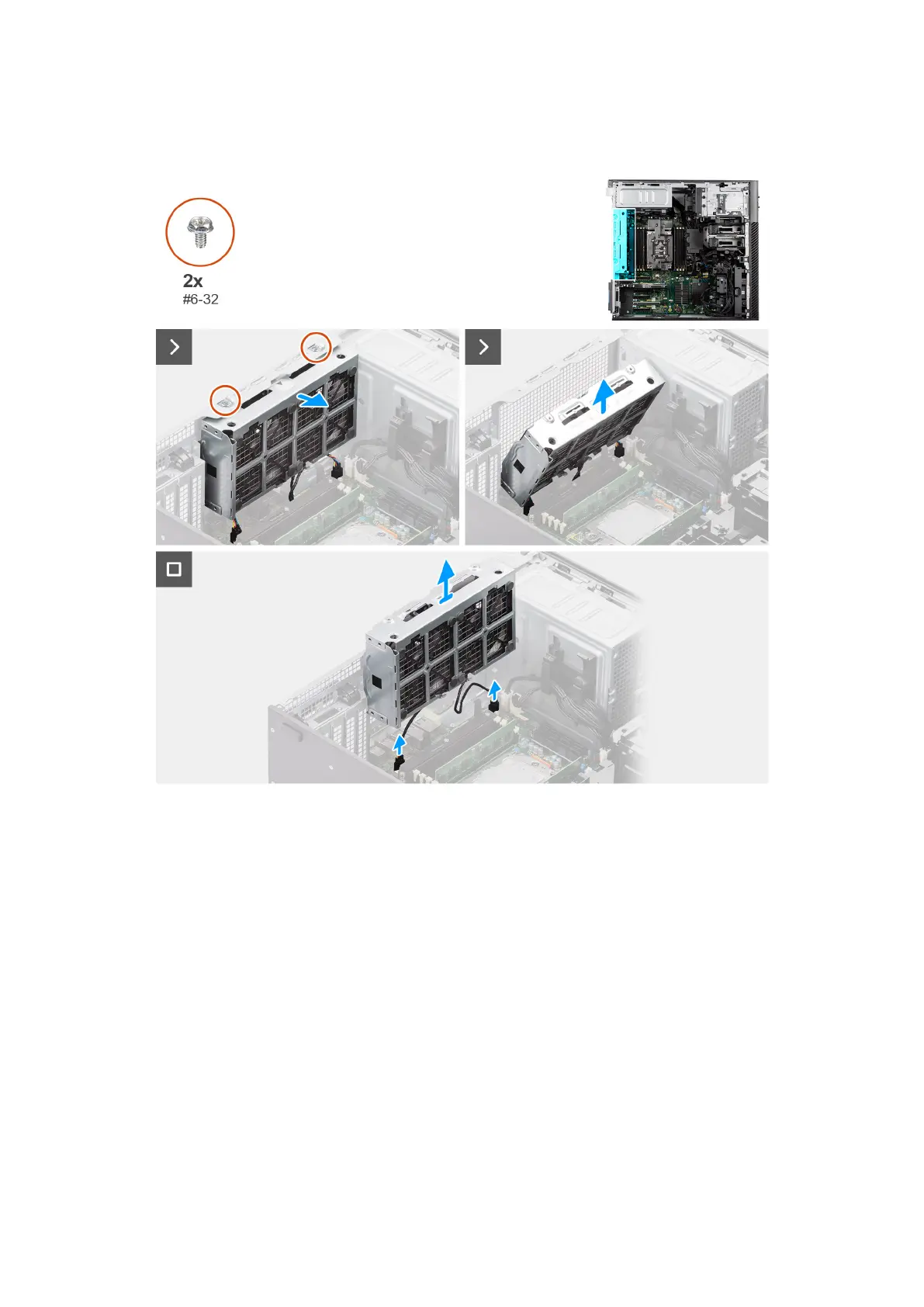 2x
#6-32