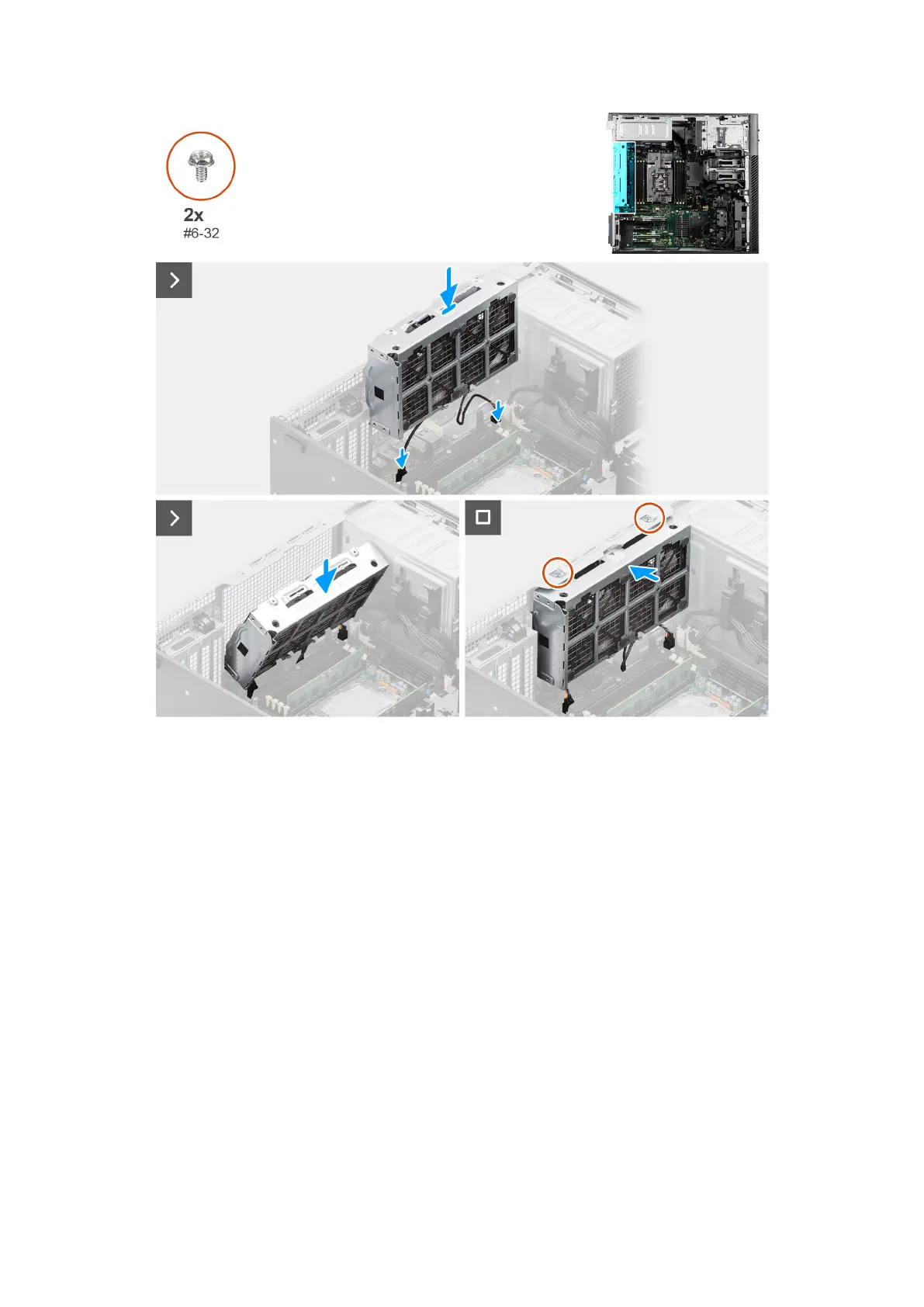 2x
#6-32