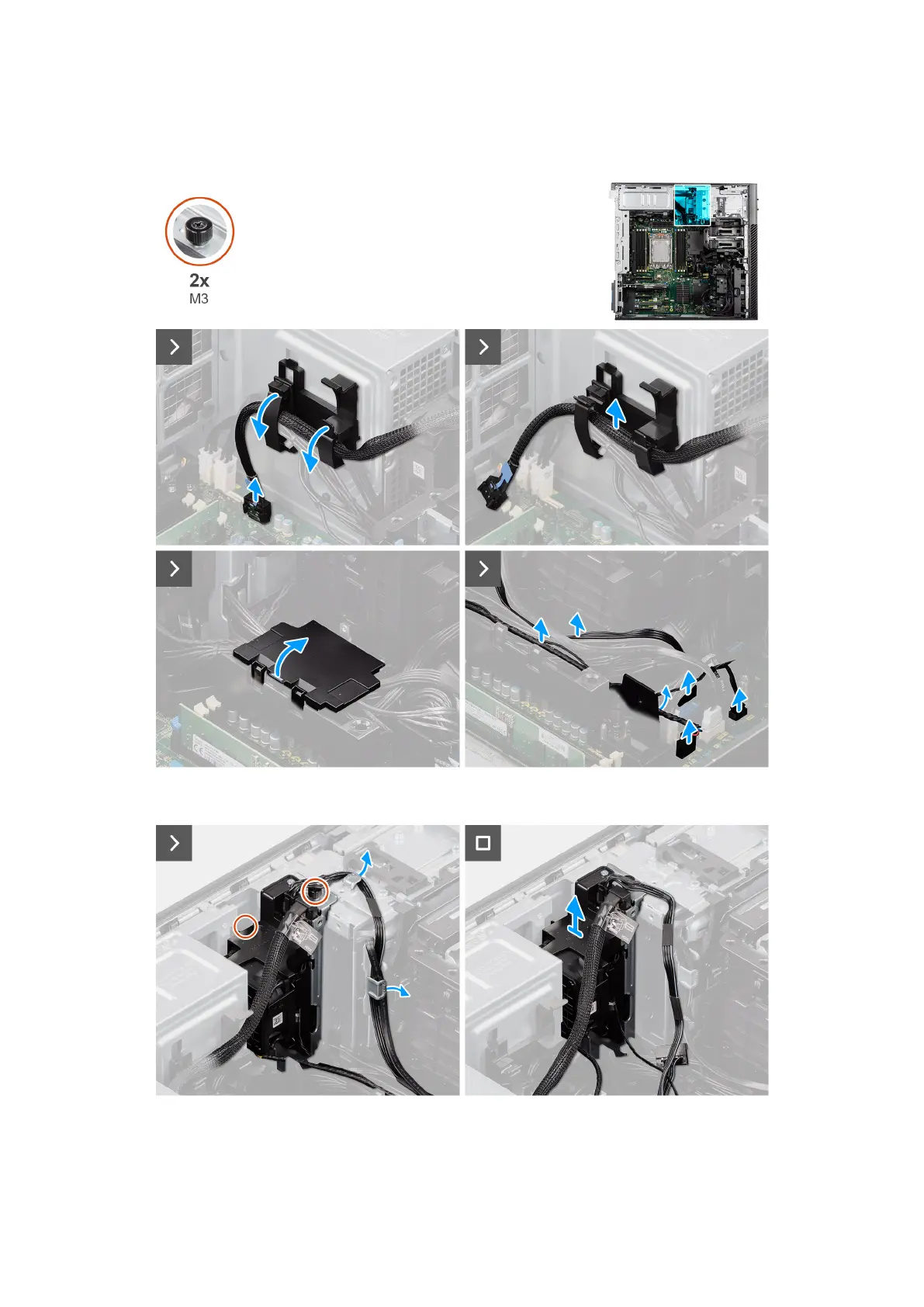 2x
M3