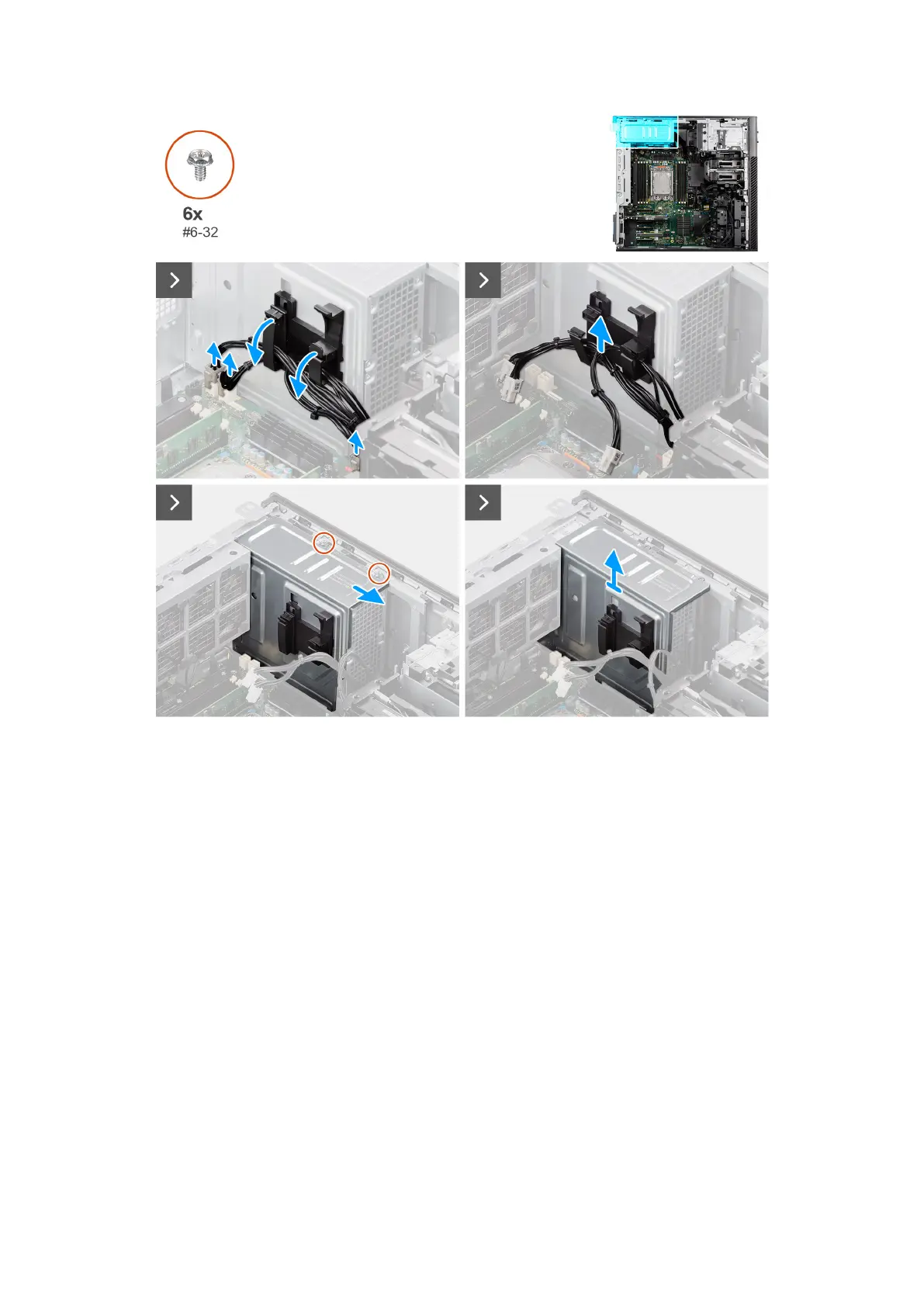 6x
#6-32