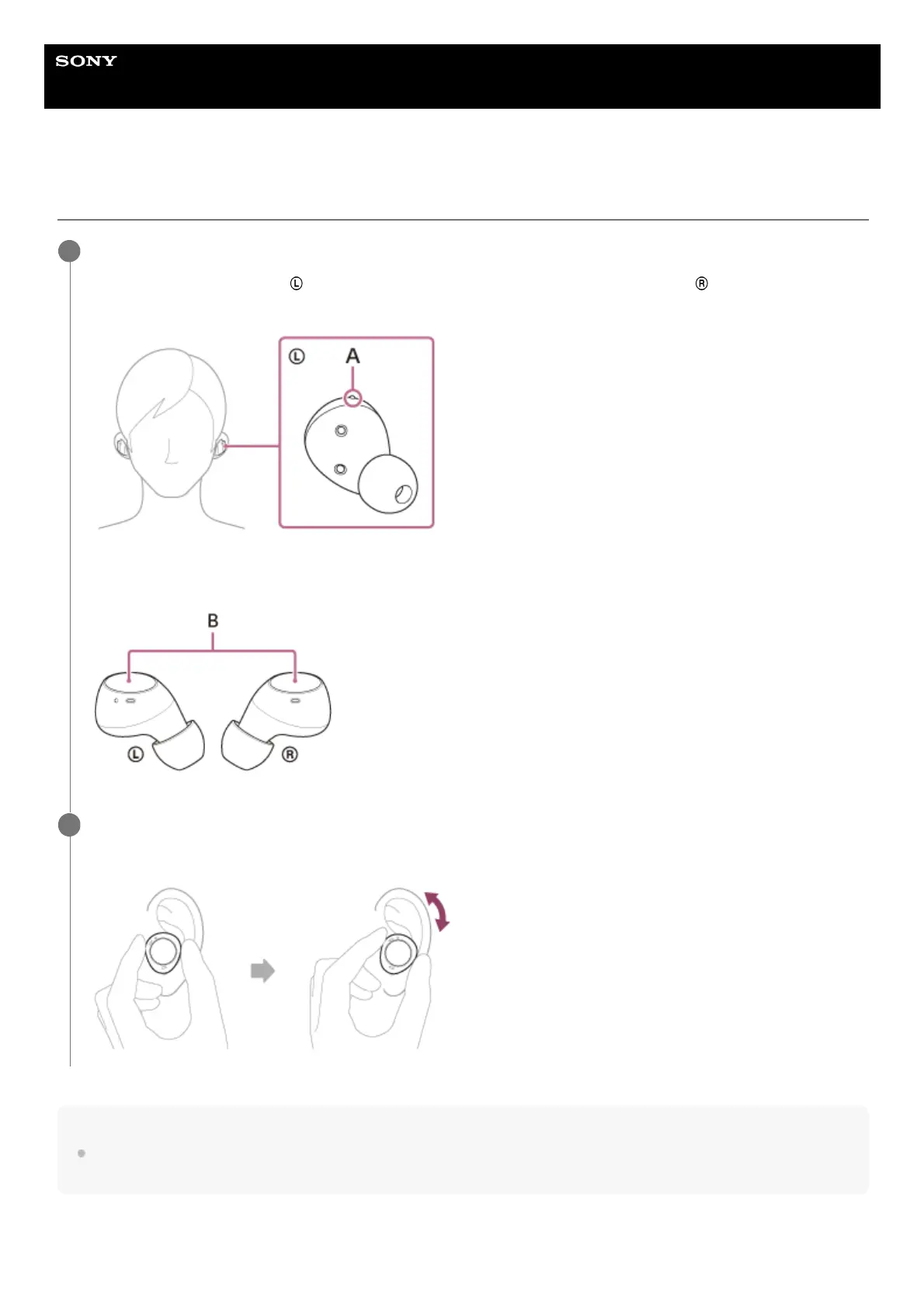 SONY

Ⓛ Ⓡ

Ⓛ A

B

Ⓛ Ⓡ