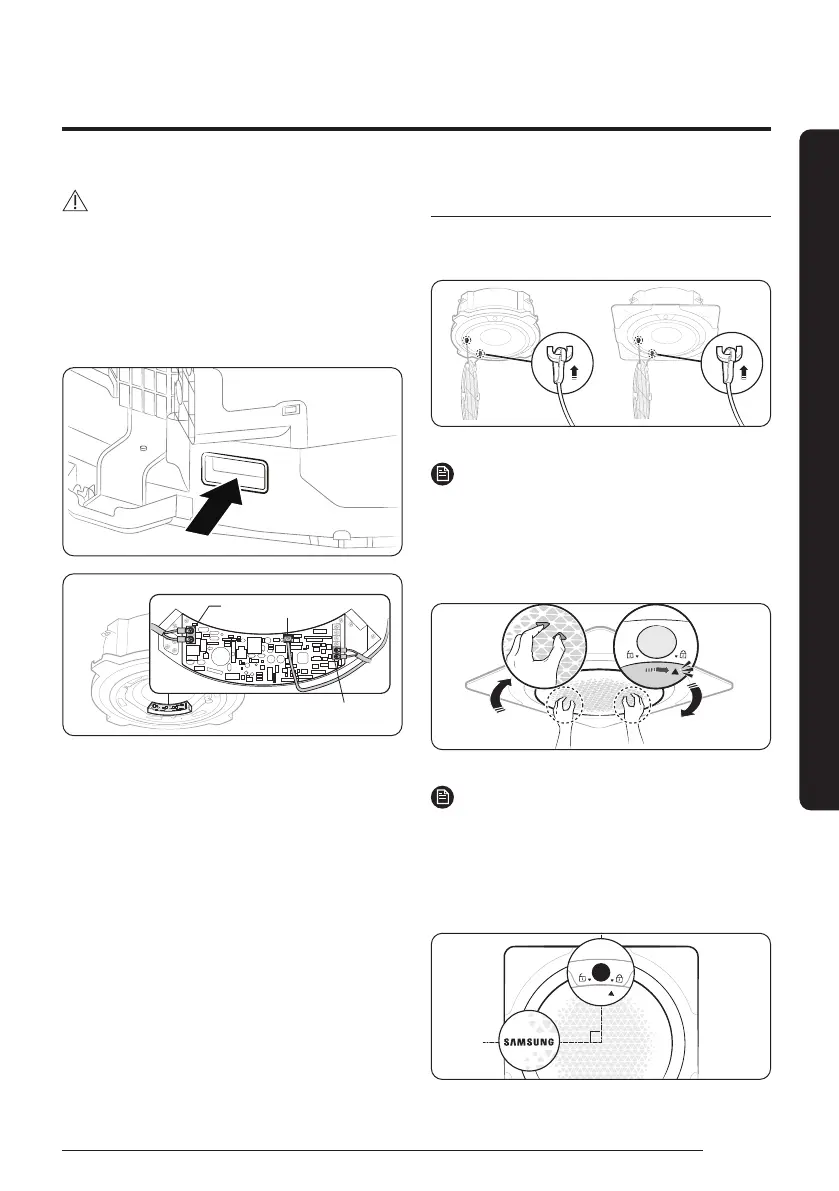 SAMSUNG