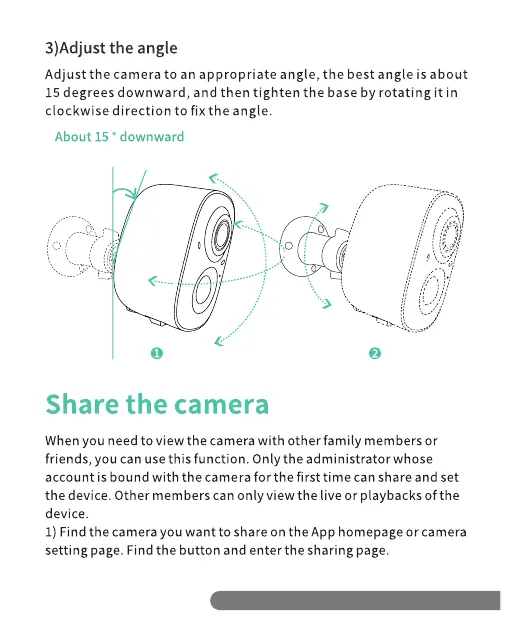 3)Adjust the angle

Adjust the camera to an appropriate angle, the best angle is about 15 degrees downward, and then tighten the base by rotating it in clockwise direction to fix the angle.

About 15 ° downward

❶

❷

Share the camera

When you need to view the camera with other family members or friends, you can use this function. Only the administrator whose account is bound with the camera for the first time can share and set the device. Other members can only view the live or playbacks of the device.
1) Find the camera you want to share on the App homepage or camera setting page. Find the button and enter the sharing page.