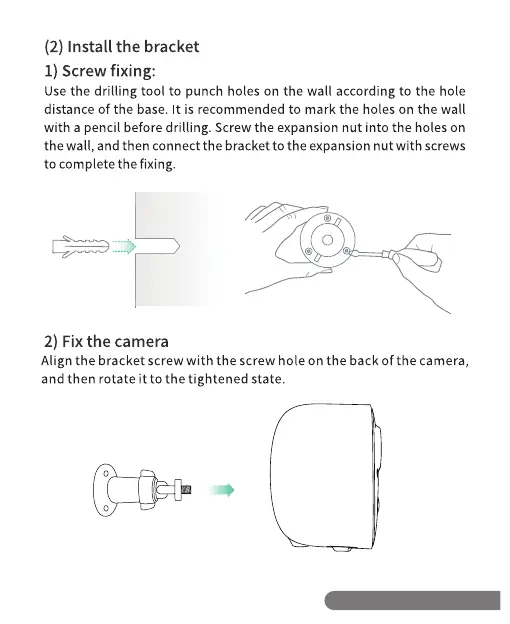 (2) Install the bracket

1) Screw fixing:

Use the drilling tool to punch holes on the wall according to the hole distance of the base. It is recommended to mark the holes on the wall with a pencil before drilling. Screw the expansion nut into the holes on the wall, and then connect the bracket to the expansion nut with screws to complete the fixing.

2) Fix the camera

Align the bracket screw with the screw hole on the back of the camera, and then rotate it to the tightened state.