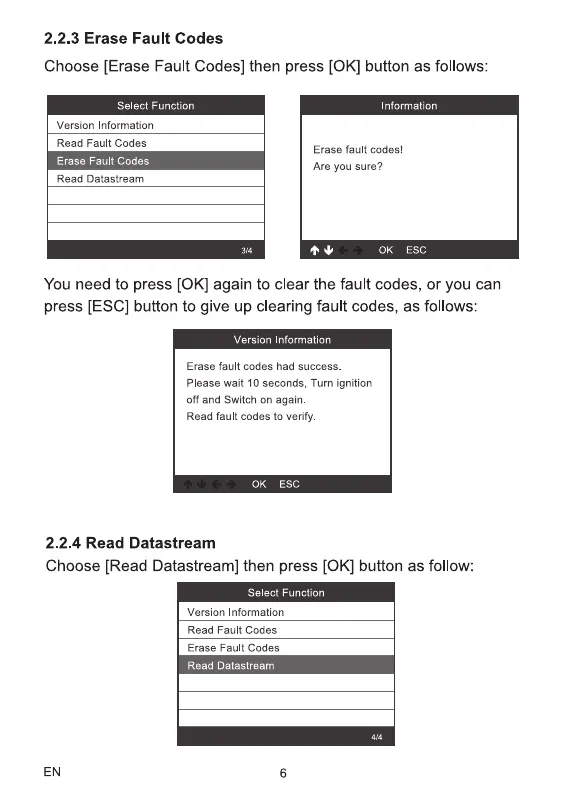 2.2.3 Erase Fault Codes

Choose [Erase Fault Codes] then press [OK] button as follows:

Select Function
Version Information
Read Fault Codes
Erase Fault Codes
Read Datastream
3/4

Information
Erase fault codes!
Are you sure?
OK ESC

You need to press [OK] again to clear the fault codes, or you can press [ESC] button to give up clearing fault codes, as follows:

Version Information
Erase fault codes had success.
Please wait 10 seconds, Turn ignition off and Switch on again.
Read fault codes to verify.
OK ESC

2.2.4 Read Datastream

Choose [Read Datastream] then press [OK] button as follow:

Select Function
Version Information
Read Fault Codes
Erase Fault Codes
Read Datastream
4/4

EN 6