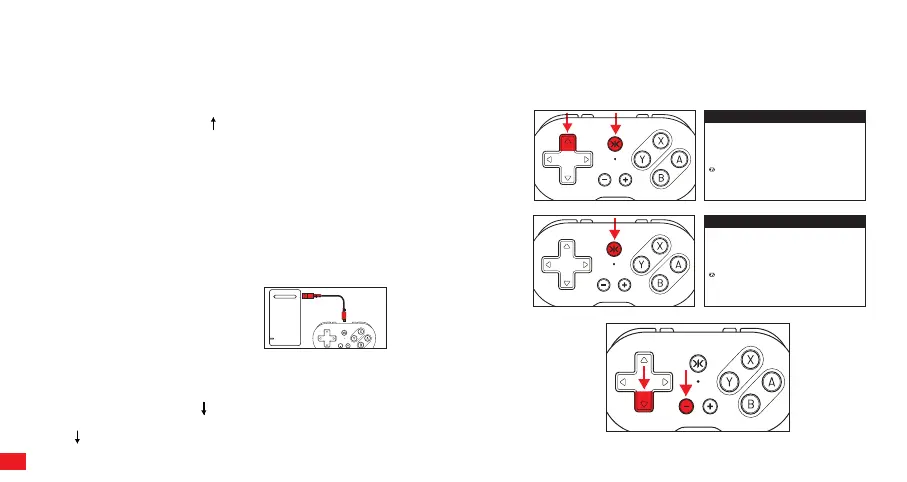 X
Y
A
B
X
Y
A
B
X
Y
A
B