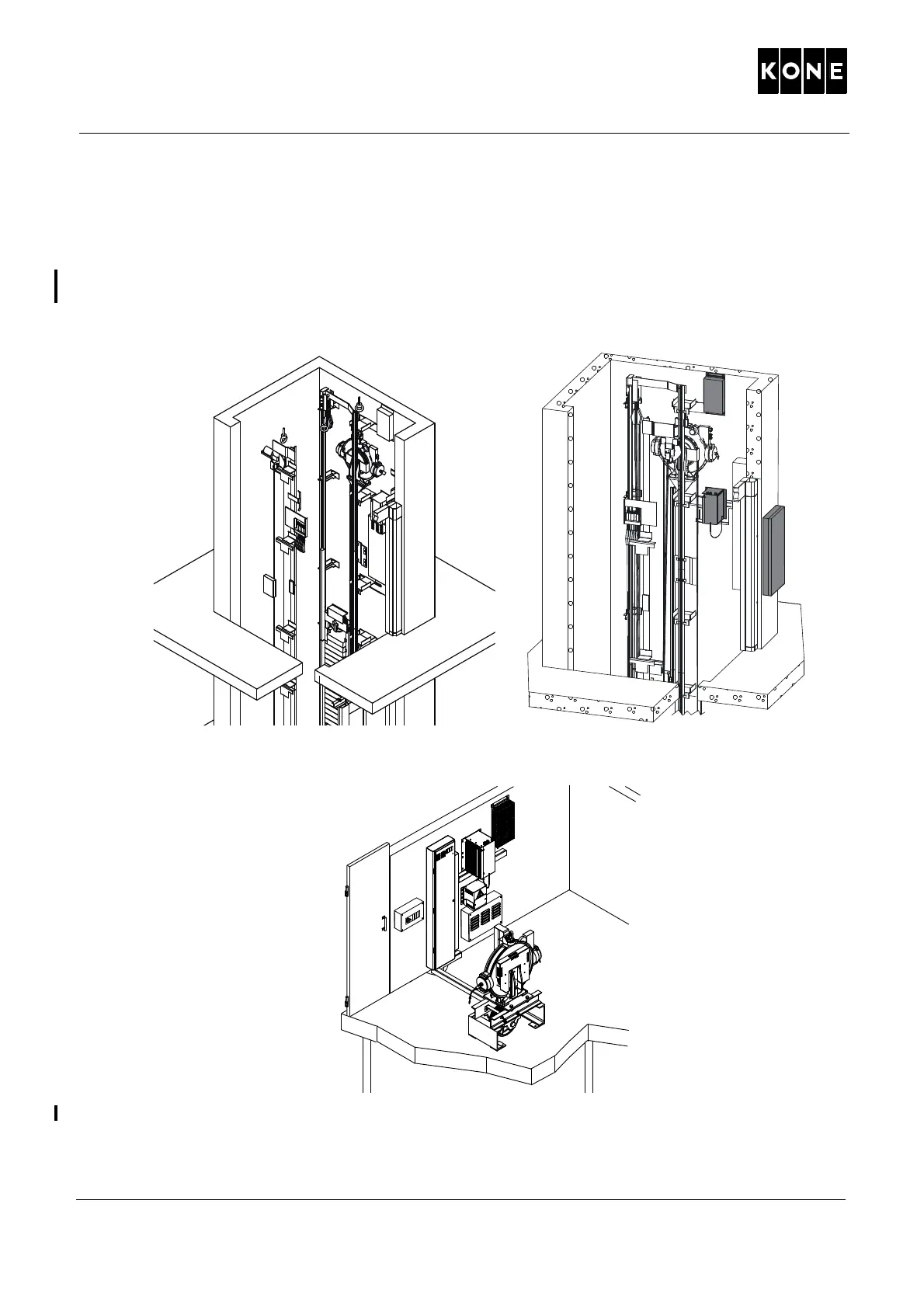 KONE