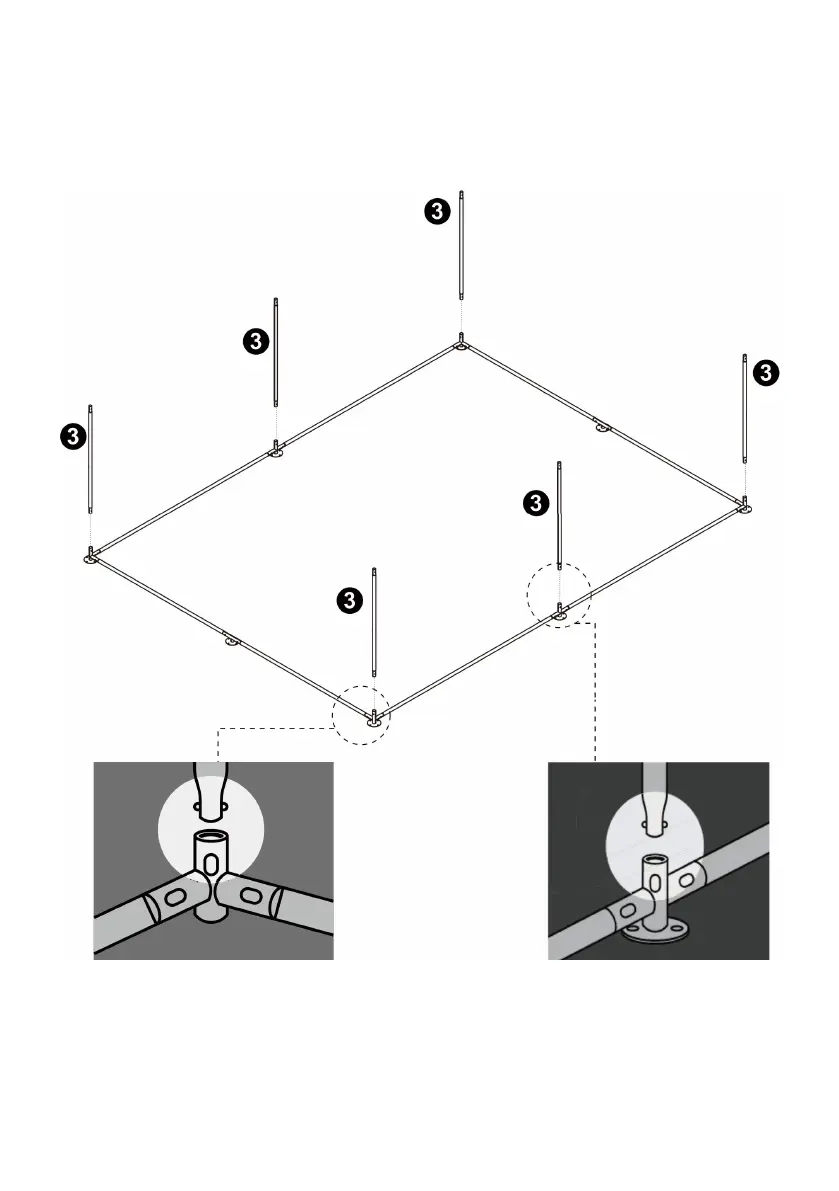 3

3

3

3

3

3