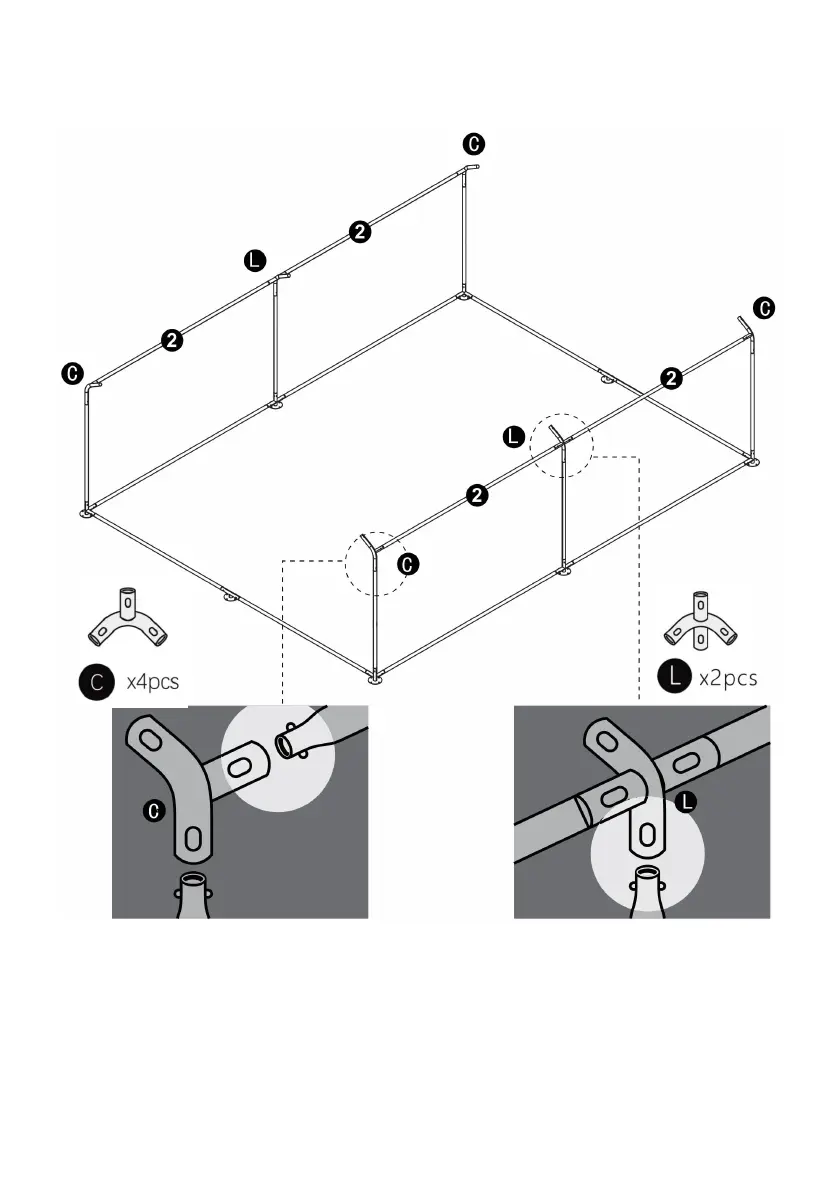 C
2
L
2
C
C
2
L
2
C
C x4pcs
L x2pcs
C
L