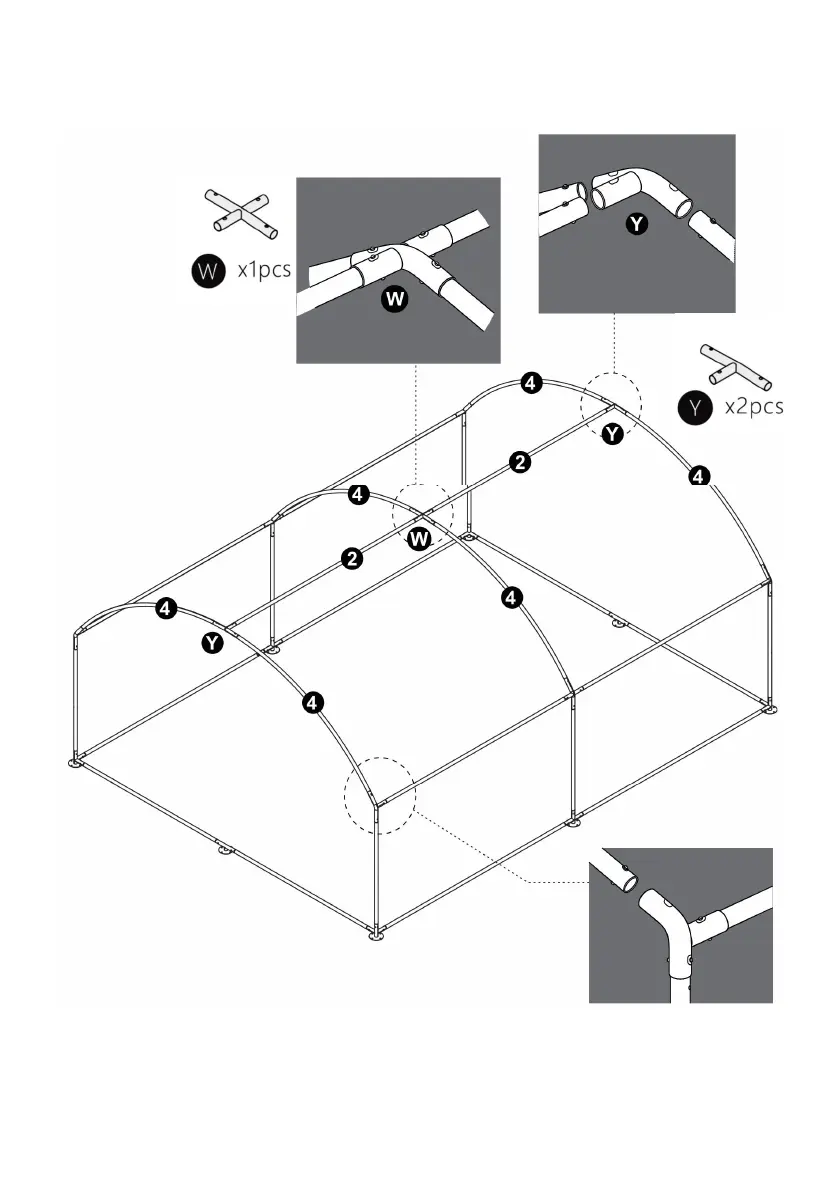 W x1pcs

W

Y

Y x2pcs

4
Y
2
4
4
W
2
4
4
Y
4