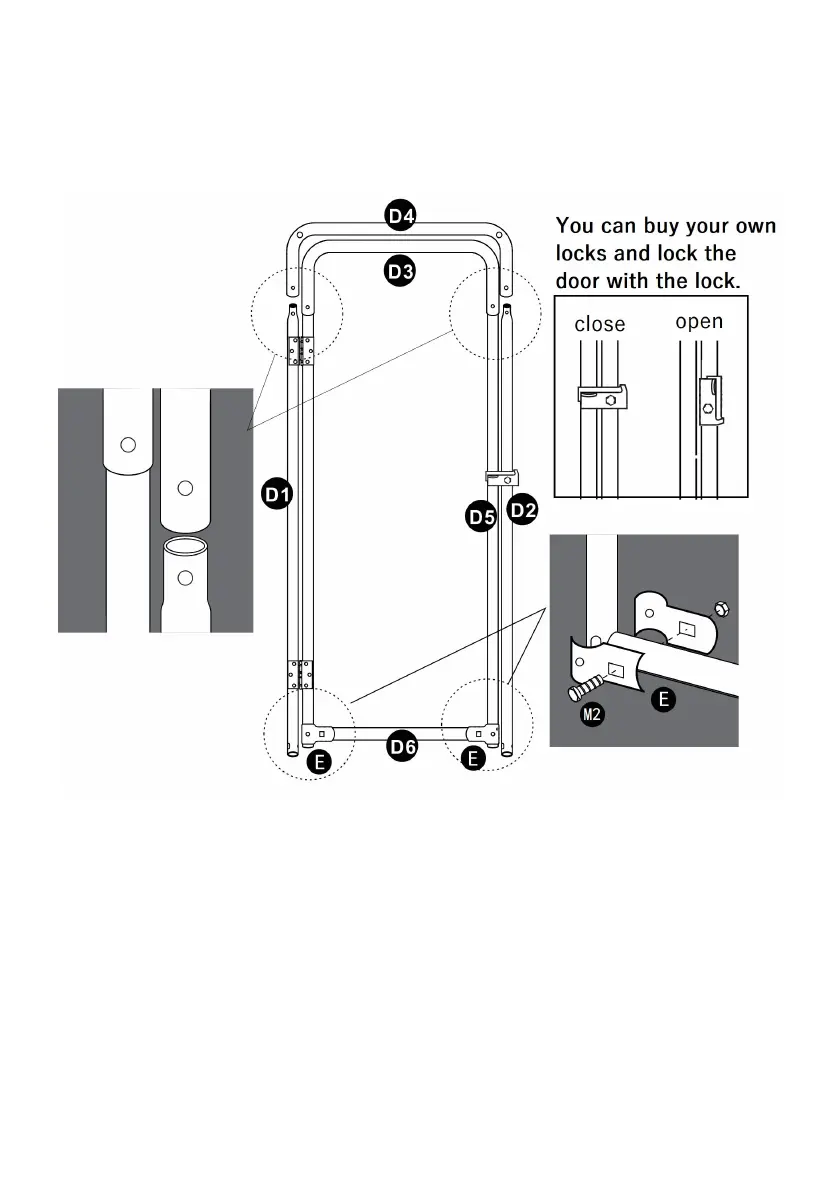 D4

D3

You can buy your own locks and lock the door with the lock.

close

open

D1

D5

D2

M2

E

E

D6

E