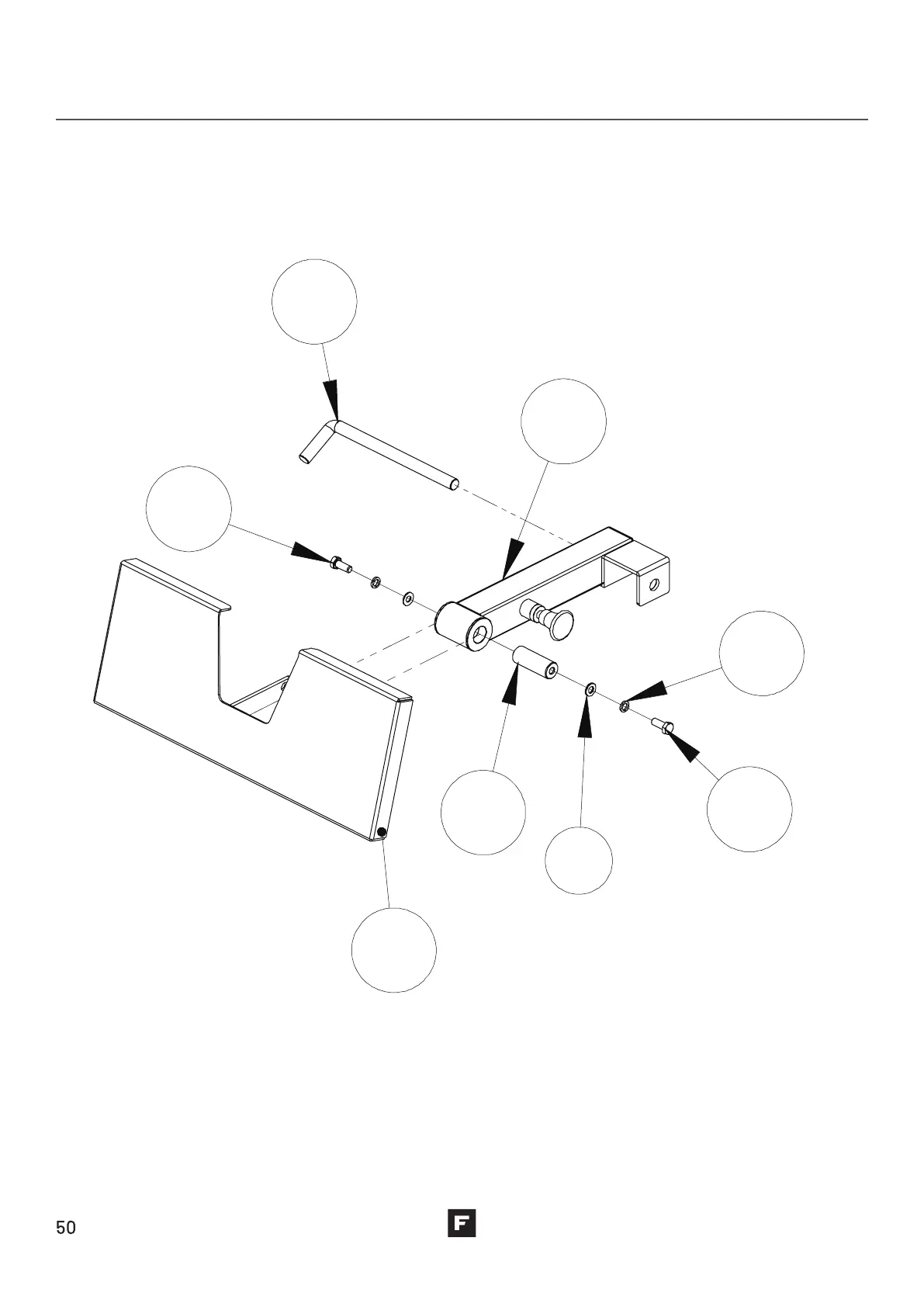 50

F