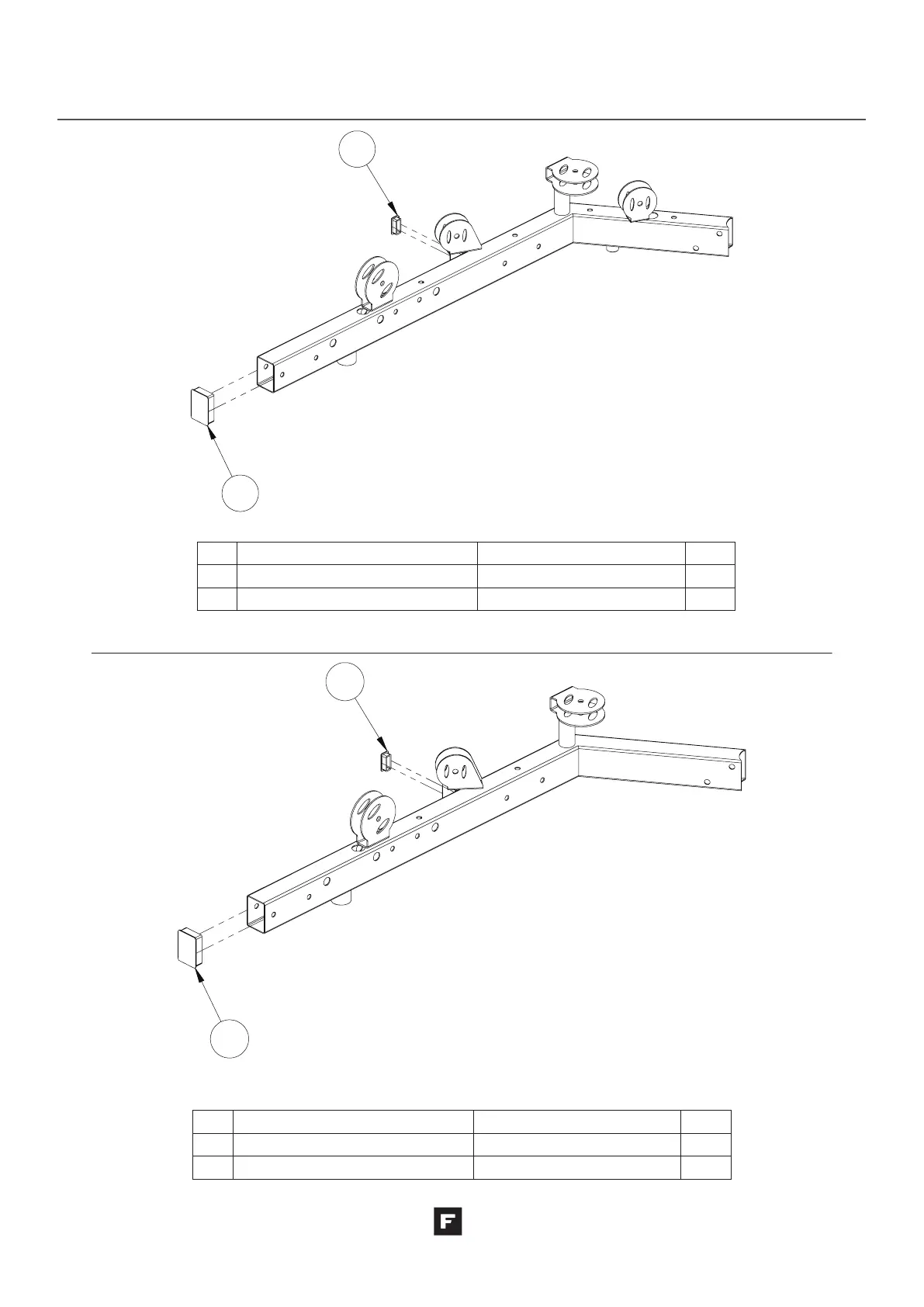 F