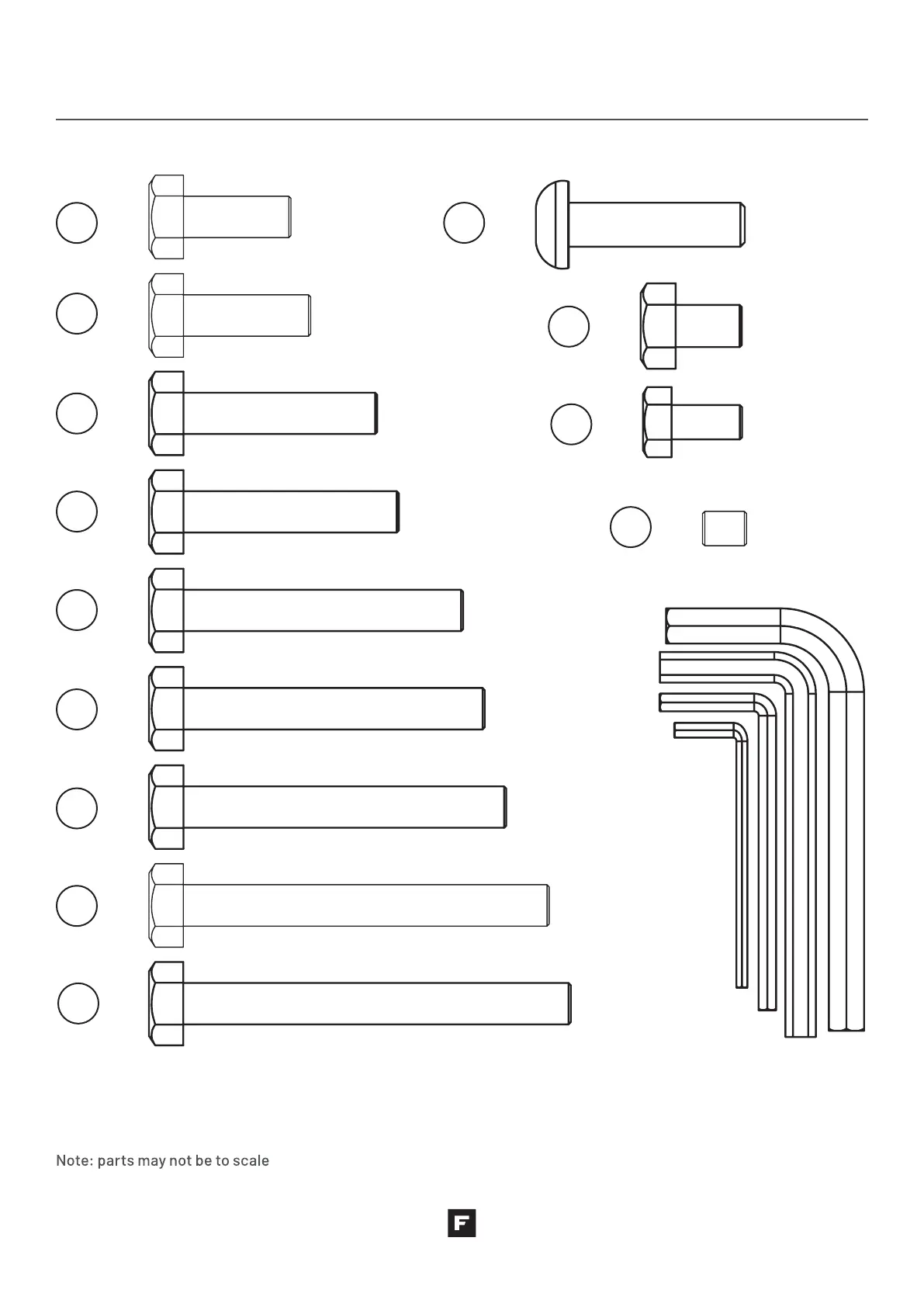 Note: parts may not be to scale

F