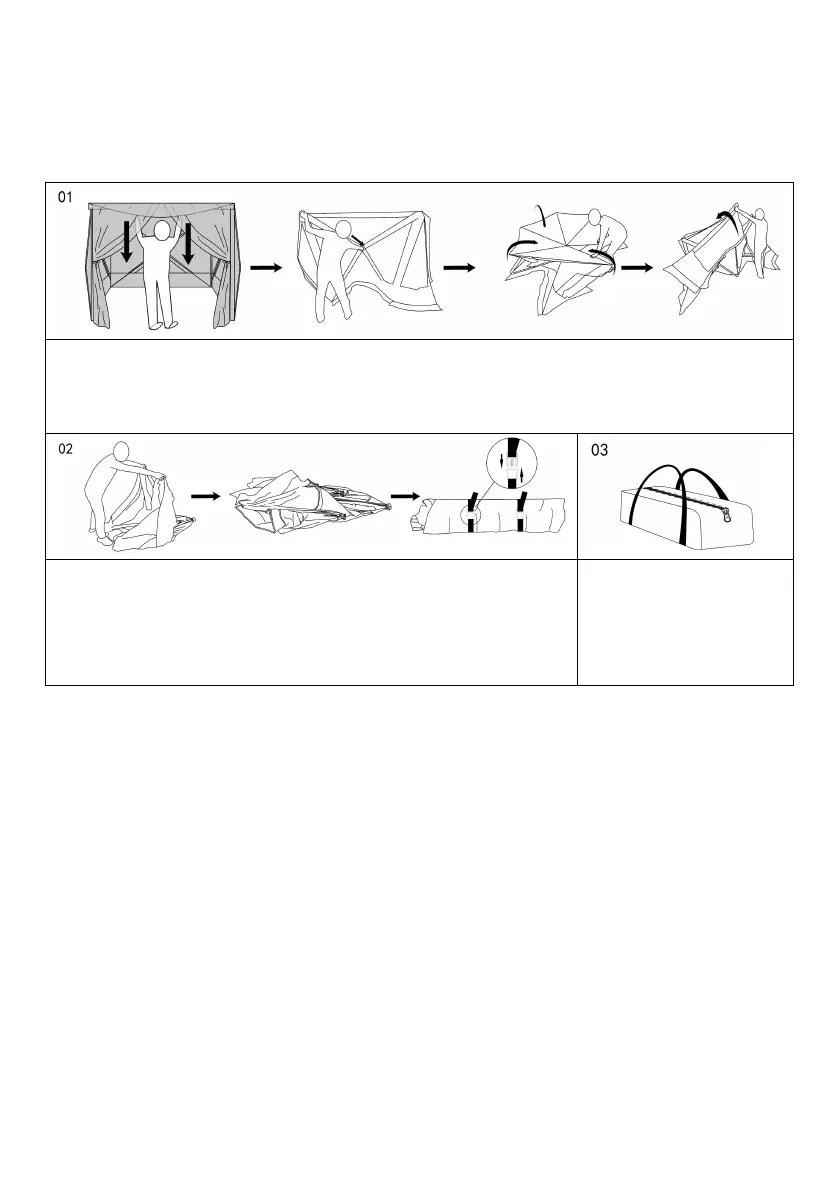 01

02

03