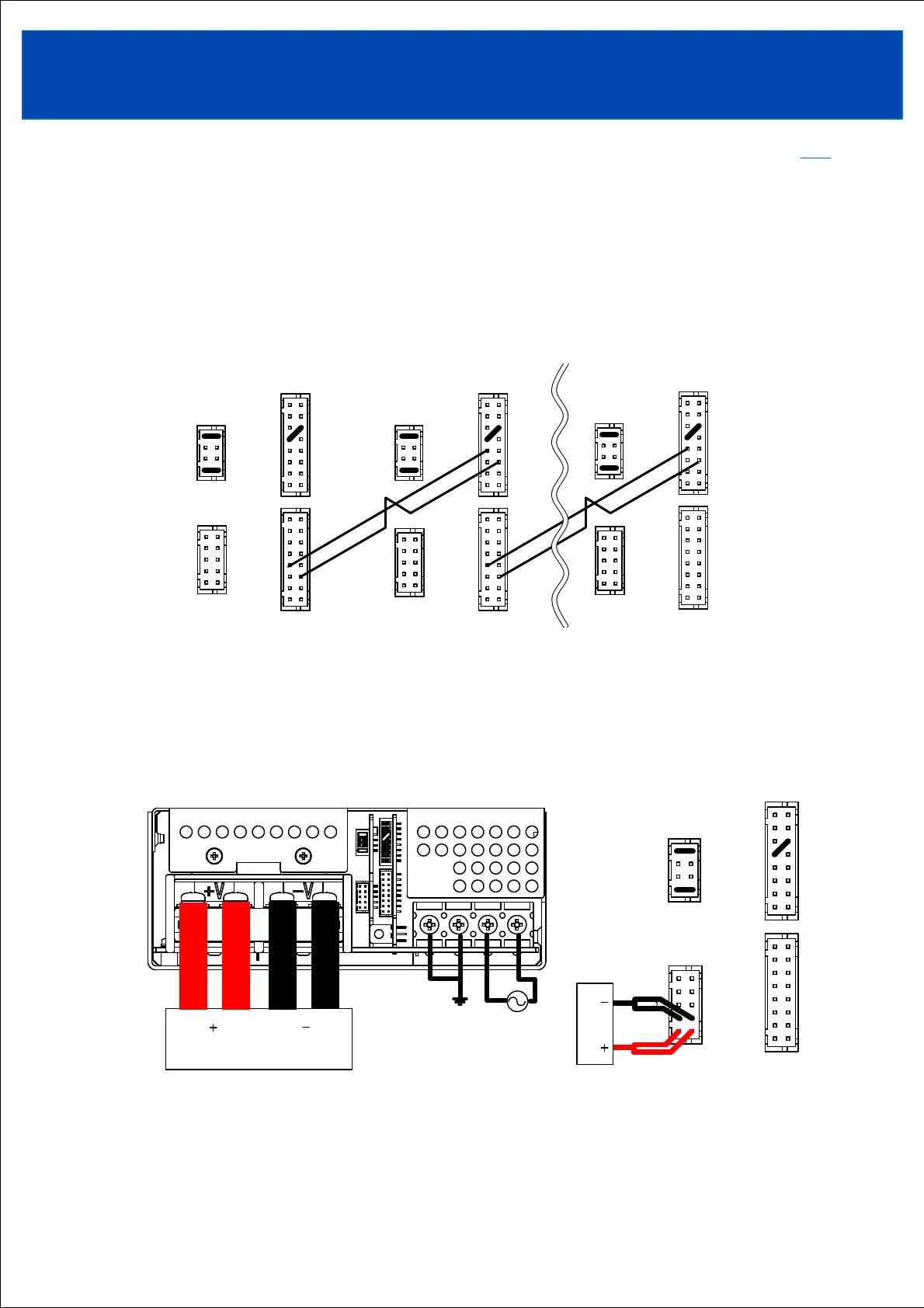 +V
−V
+
−
−
+