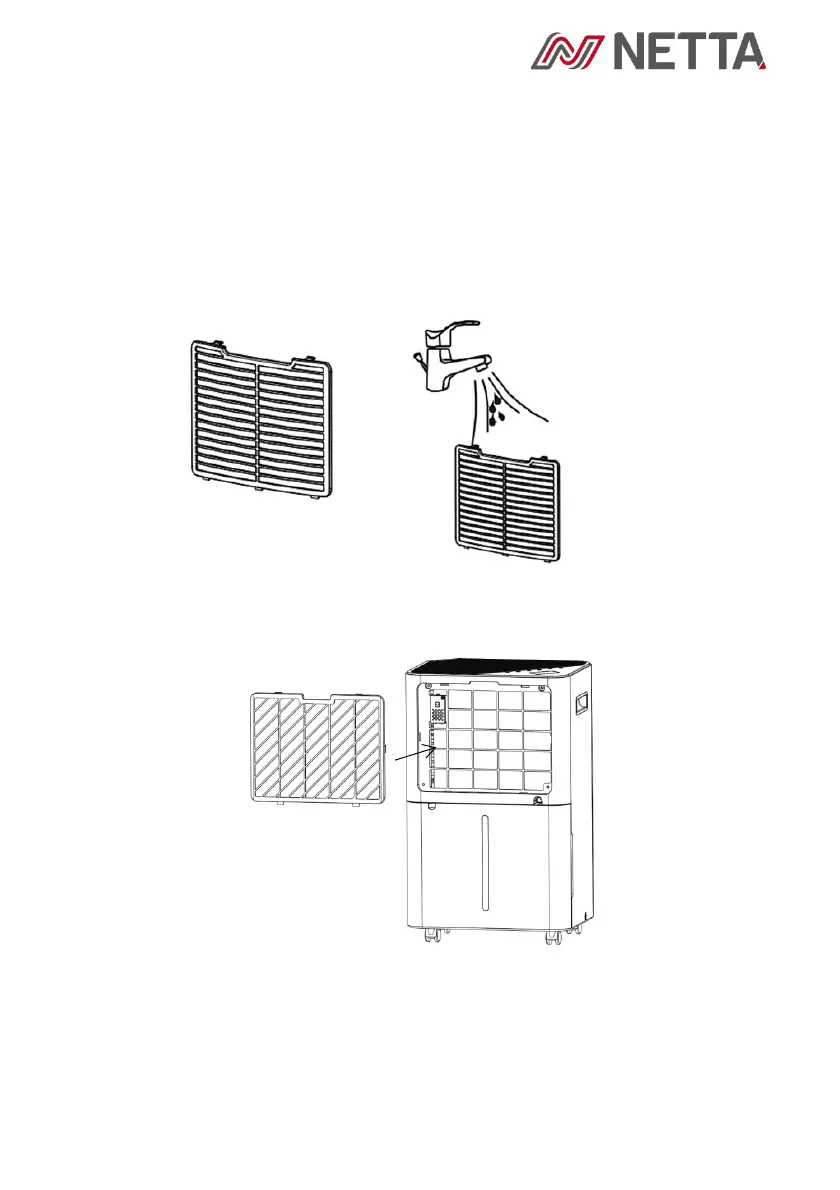 NETTA