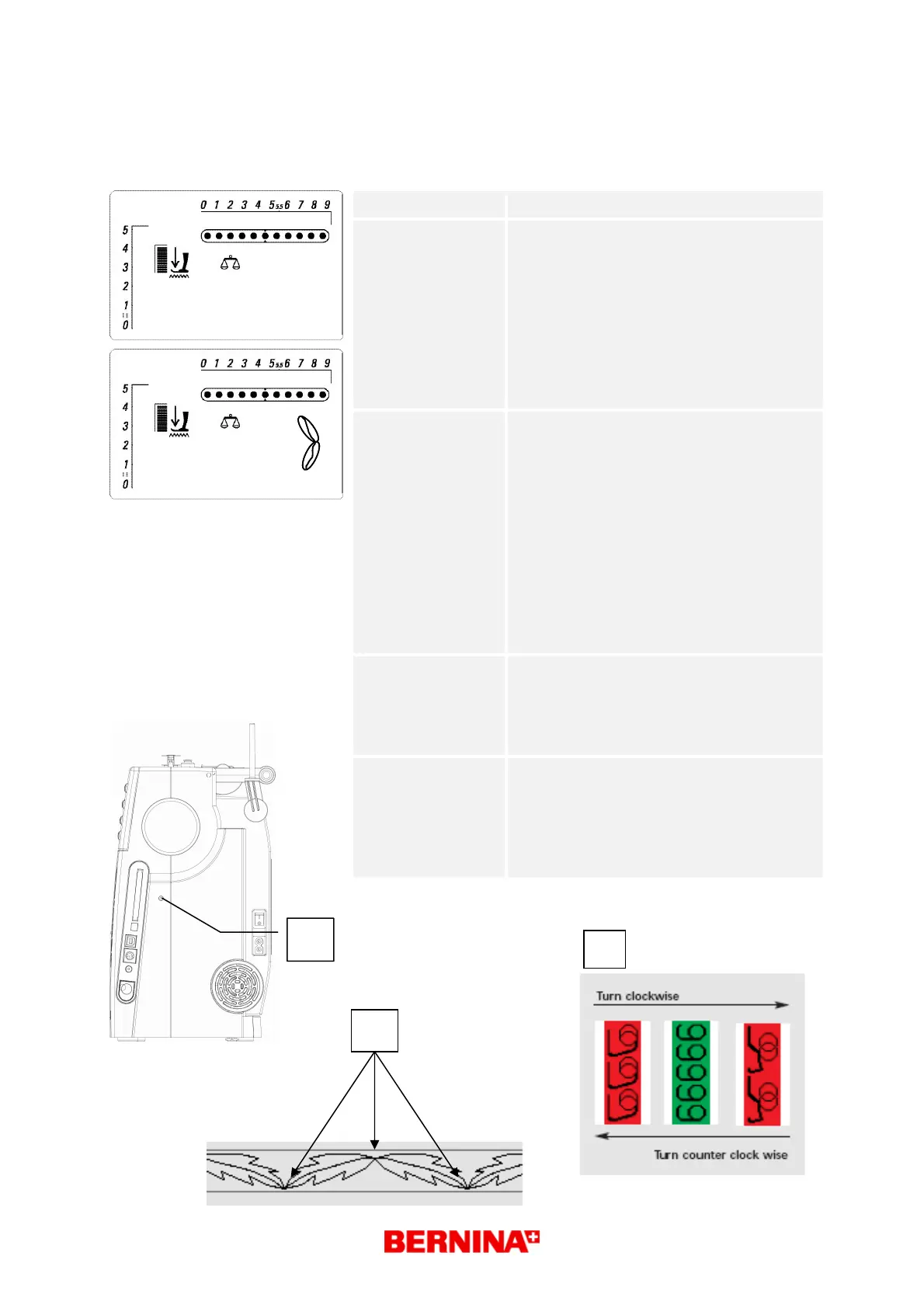 0 1 2 3 4 5 5.5 6 7 8 9

5
4
3
2
1
0

0 1 2 3 4 5 5.5 6 7 8 9

5
4
3
2
1
0

Turn clockwise

Turn counter clock wise

BERNINA