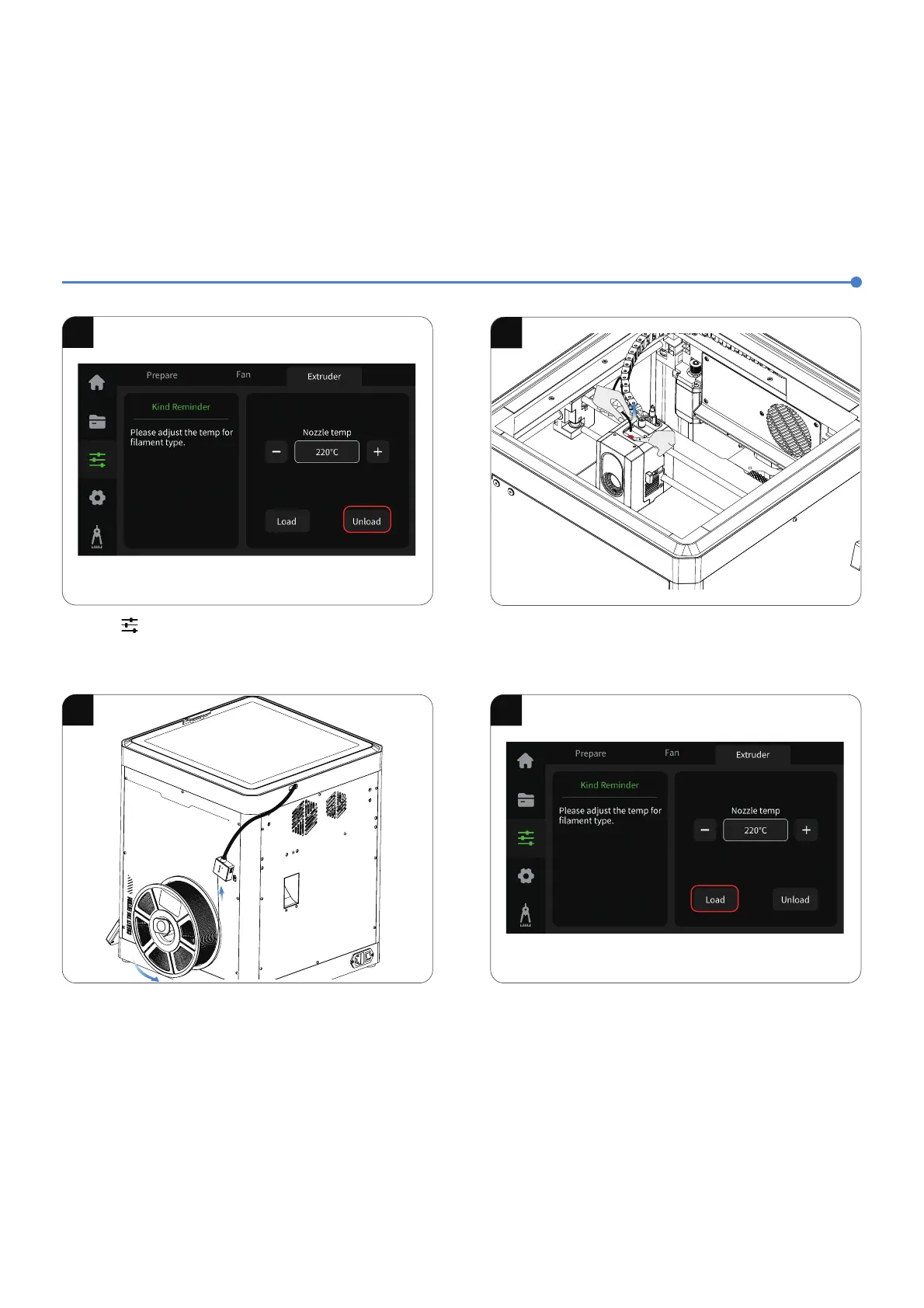 Prepare
Fan
Extruder
Kind Reminder
Please adjust the temp for filament type.
Nozzle temp
220°C
Load
Unload

Prepare
Fan
Extruder
Kind Reminder
Please adjust the temp for filament type.
Nozzle temp
220°C
Load
Unload