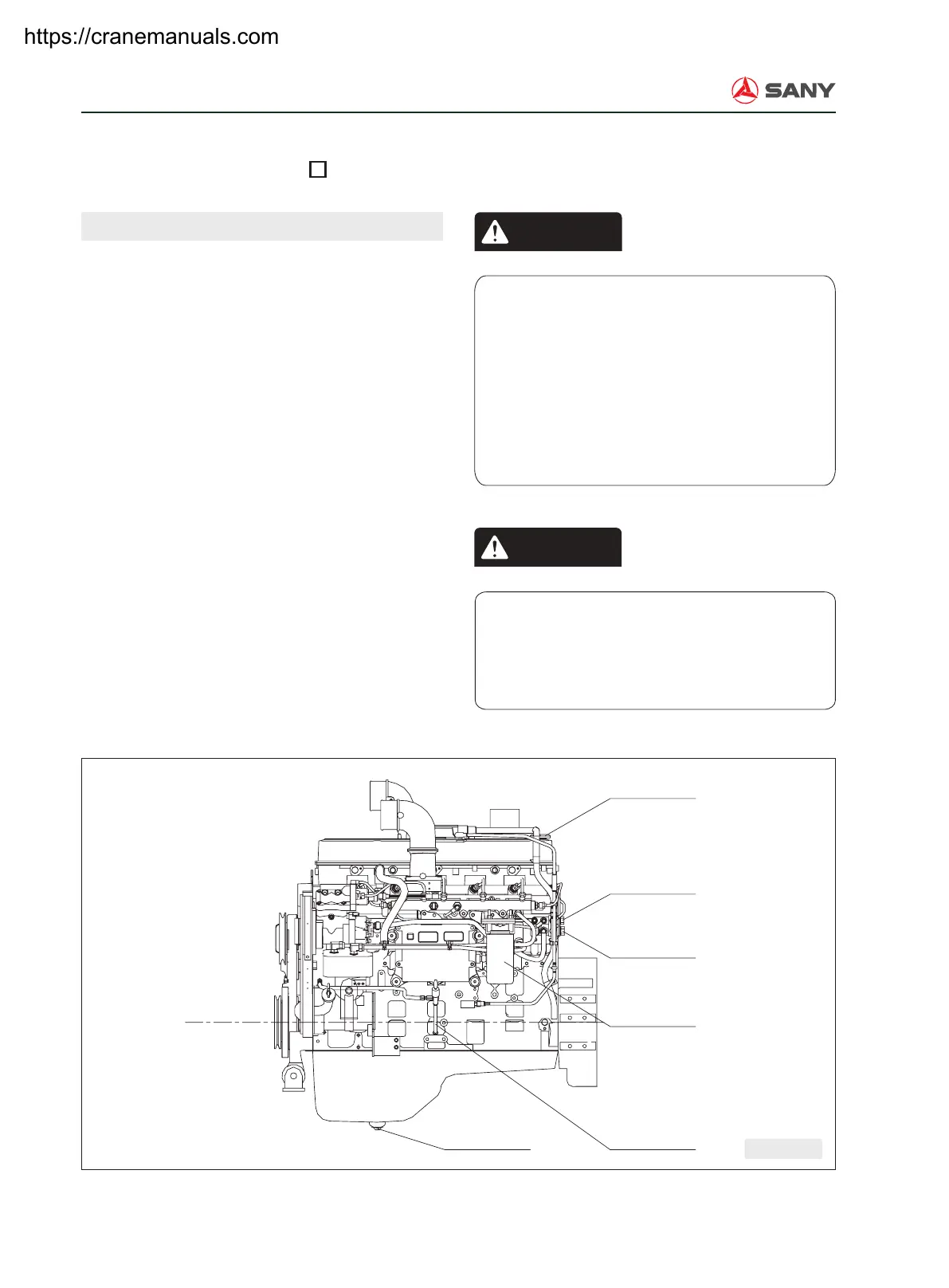 https://cranemanuals.com

SANY