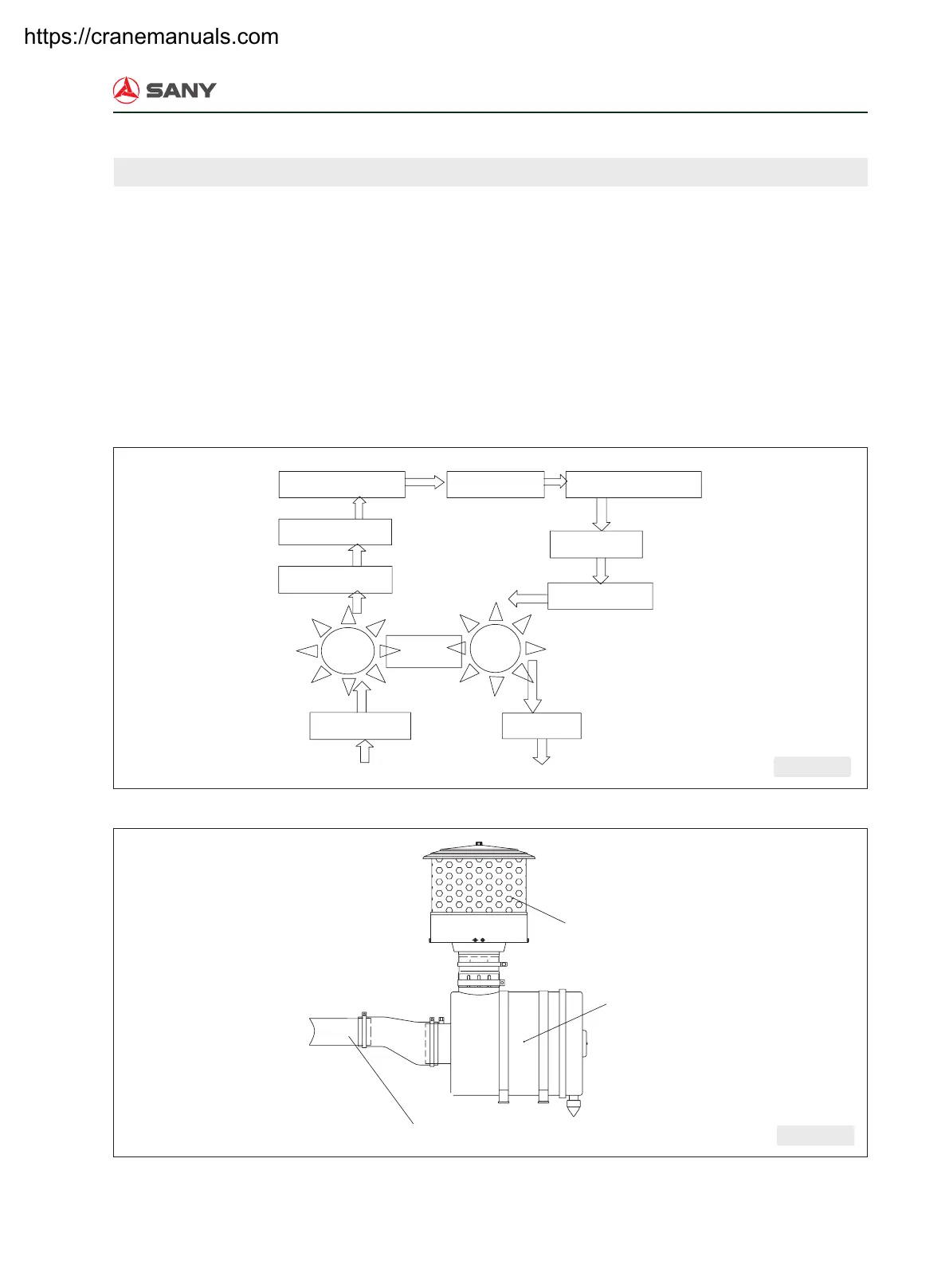 https://cranemanuals.com

SANY