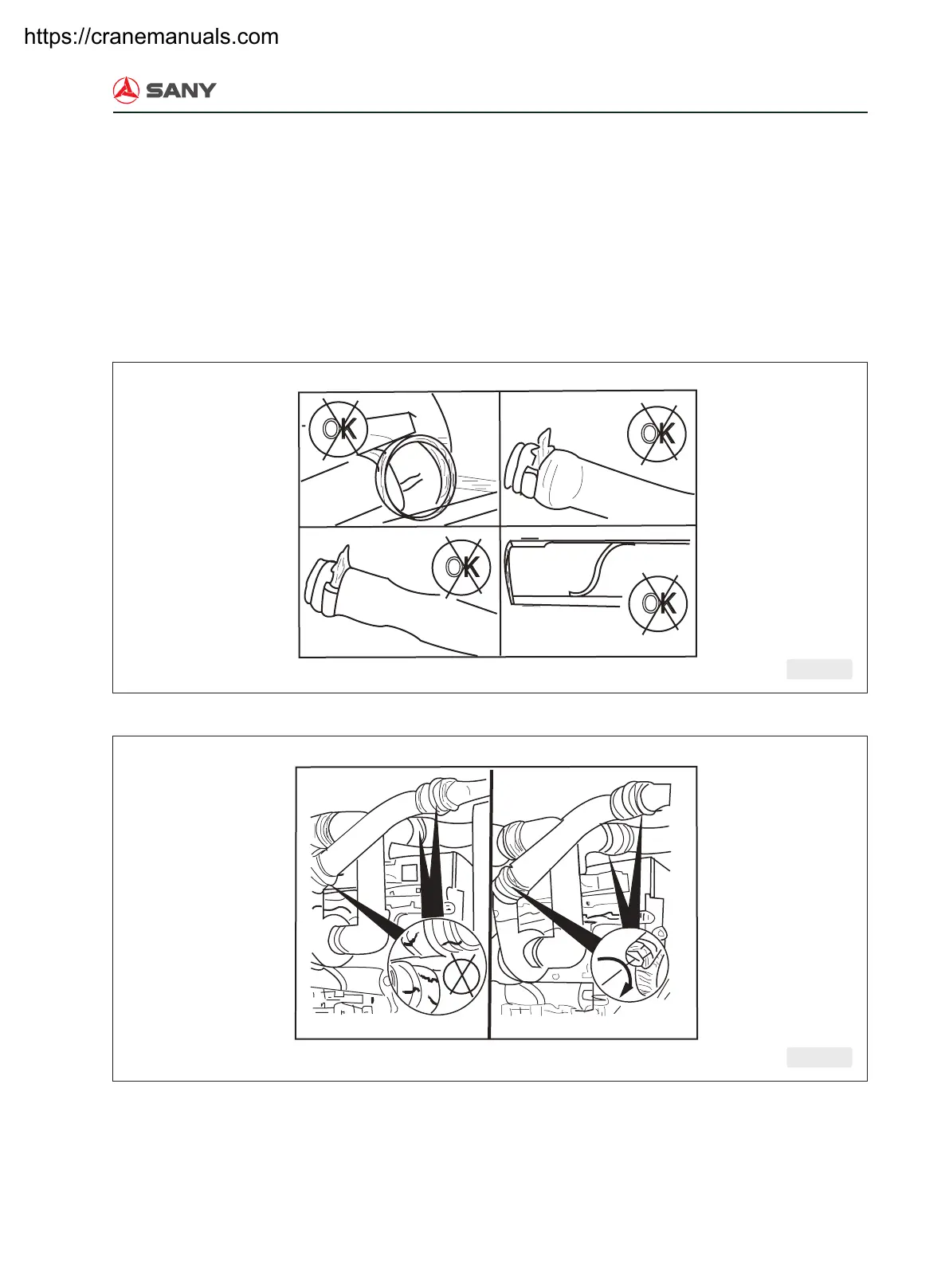 https://cranemanuals.com

SANY

OK

OK

OK

OK