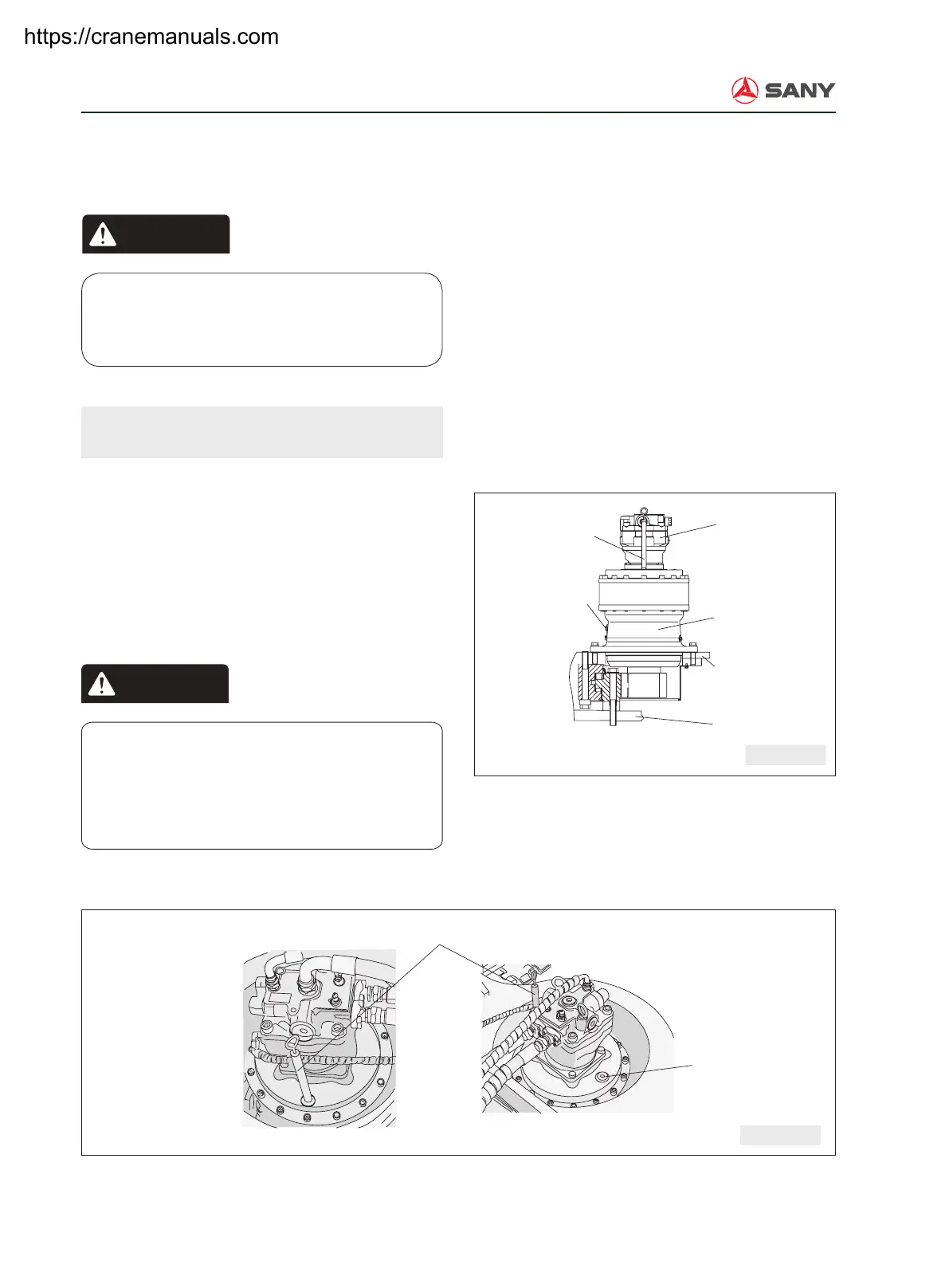 https://cranemanuals.com

SANY